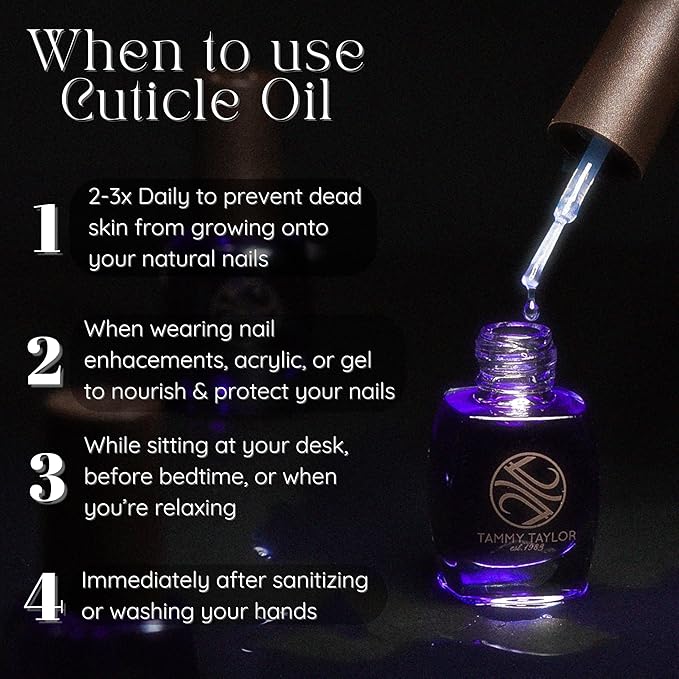 When to use Cuticle Oil

1 2-3x Daily to prevent dead skin from growing onto your natural nails

2 When wearing nail enhacements, acrylic, or gel to nourish & protect your nails

3 While sitting at your desk, before bedtime, or when you're relaxing

4 Immediately after sanitizing or washing your hands

TAMMY TAYLOR est. 1983