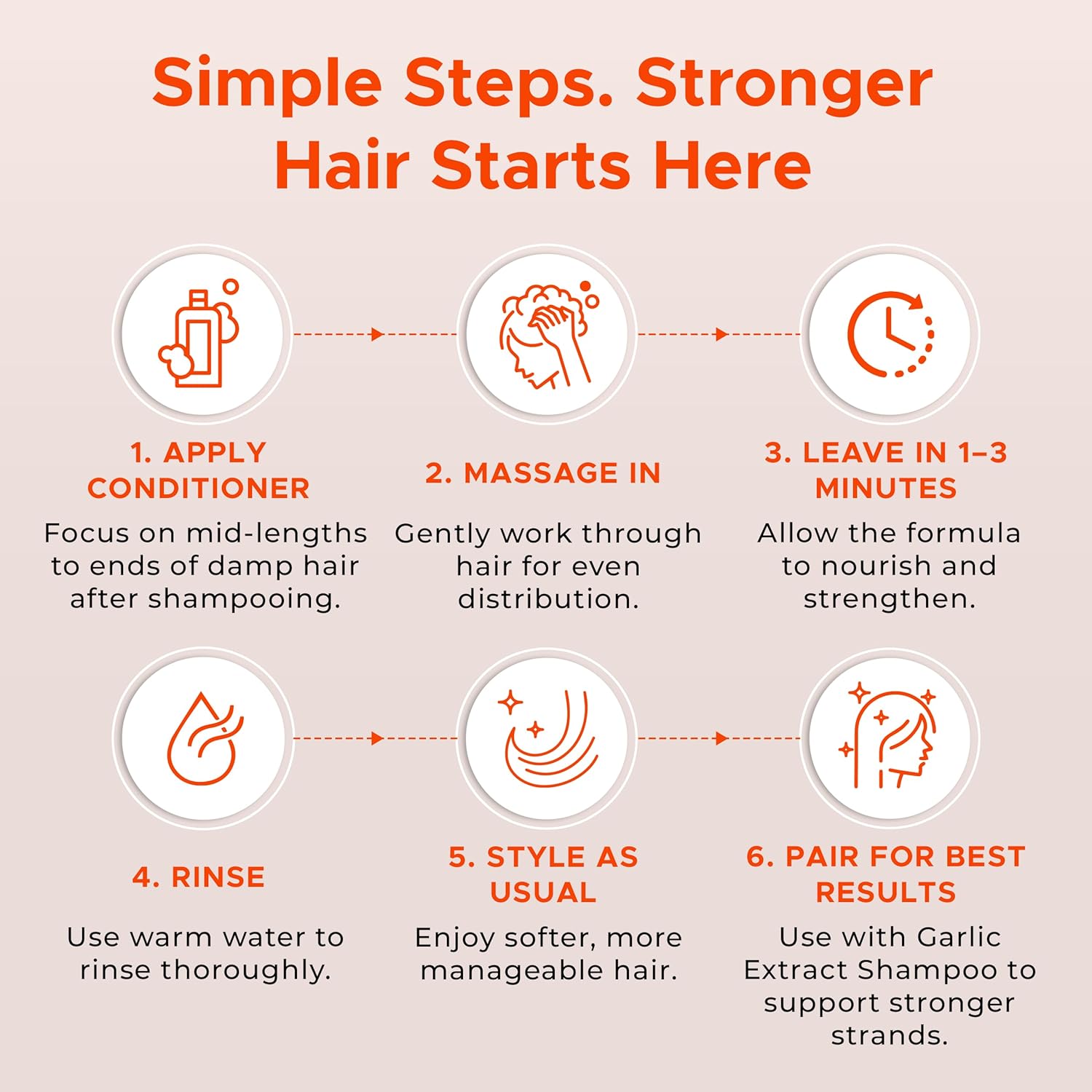 Simple Steps. Stronger Hair Starts Here

1. APPLY CONDITIONER

Focus on mid-lengths to ends of damp hair after shampooing.

2. MASSAGE IN

Gently work through hair for even distribution.

3. LEAVE IN 1–3 MINUTES

Allow the formula to nourish and strengthen.

4. RINSE

Use warm water to rinse thoroughly.

5. STYLE AS USUAL

Enjoy softer, more manageable hair.

6. PAIR FOR BEST RESULTS

Use with Garlic Extract Shampoo to support stronger strands.