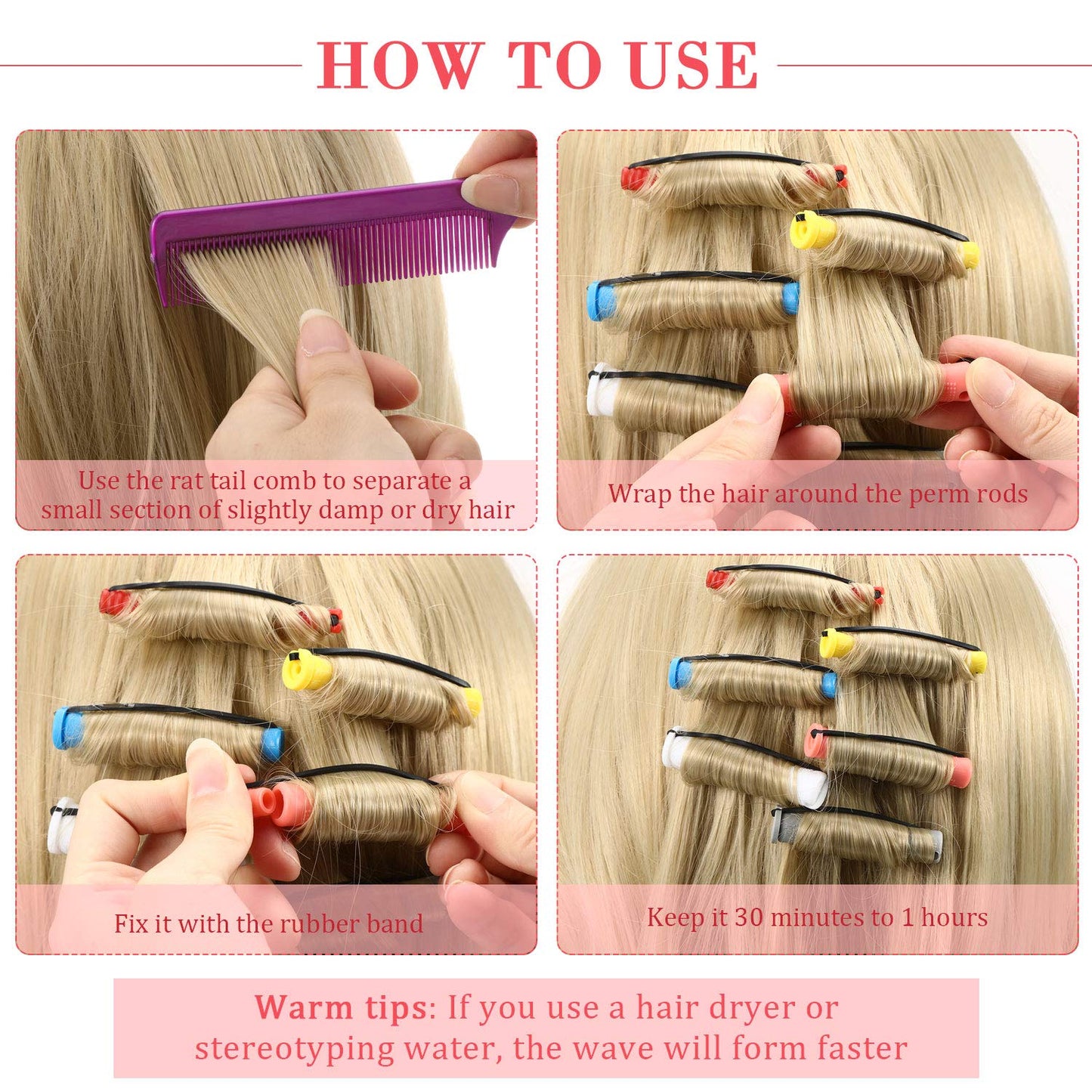 HOW TO USE

Use the rat tail comb to separate a small section of slightly damp or dry hair

Wrap the hair around the perm rods

Fix it with the rubber band

Keep it 30 minutes to 1 hours

Warm tips: If you use a hair dryer or stereotyping water, the wave will form faster