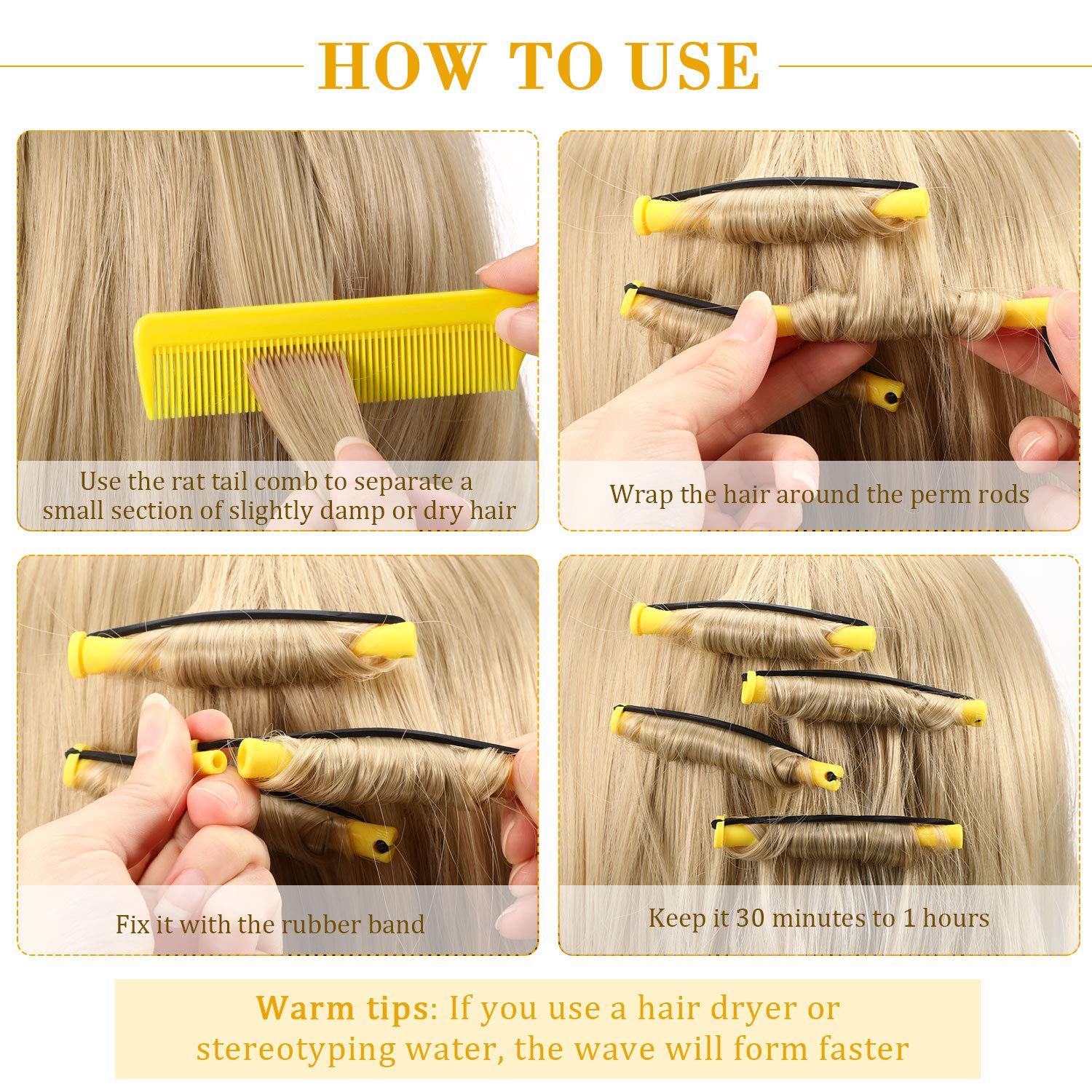 HOW TO USE

Use the rat tail comb to separate a small section of slightly damp or dry hair

Wrap the hair around the perm rods

Fix it with the rubber band

Keep it 30 minutes to 1 hours

Warm tips: If you use a hair dryer or stereotyping water, the wave will form faster