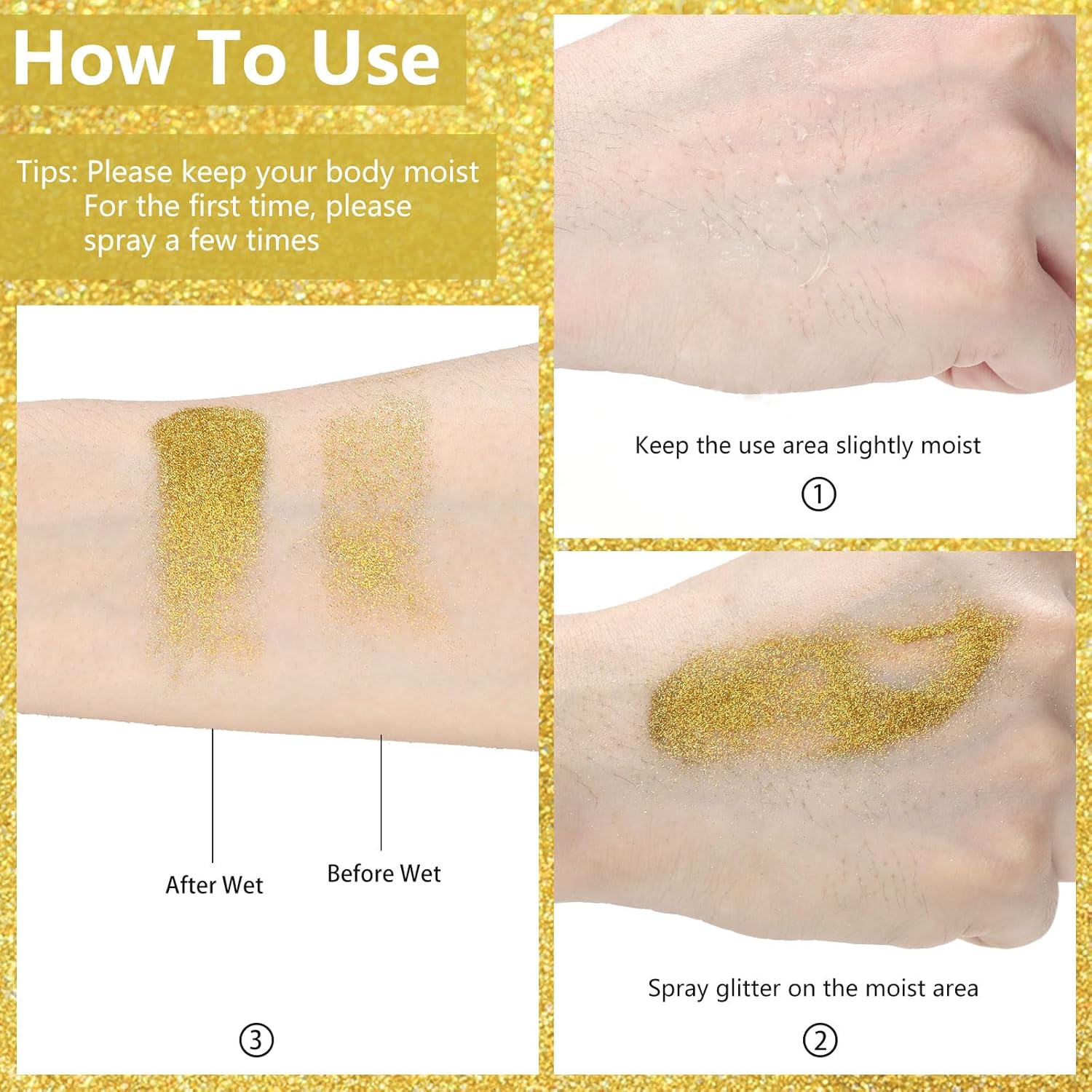 How To Use

Tips: Please keep your body moist
For the first time, please spray a few times

Keep the use area slightly moist

①

Spray glitter on the moist area

②

After Wet

Before Wet

③