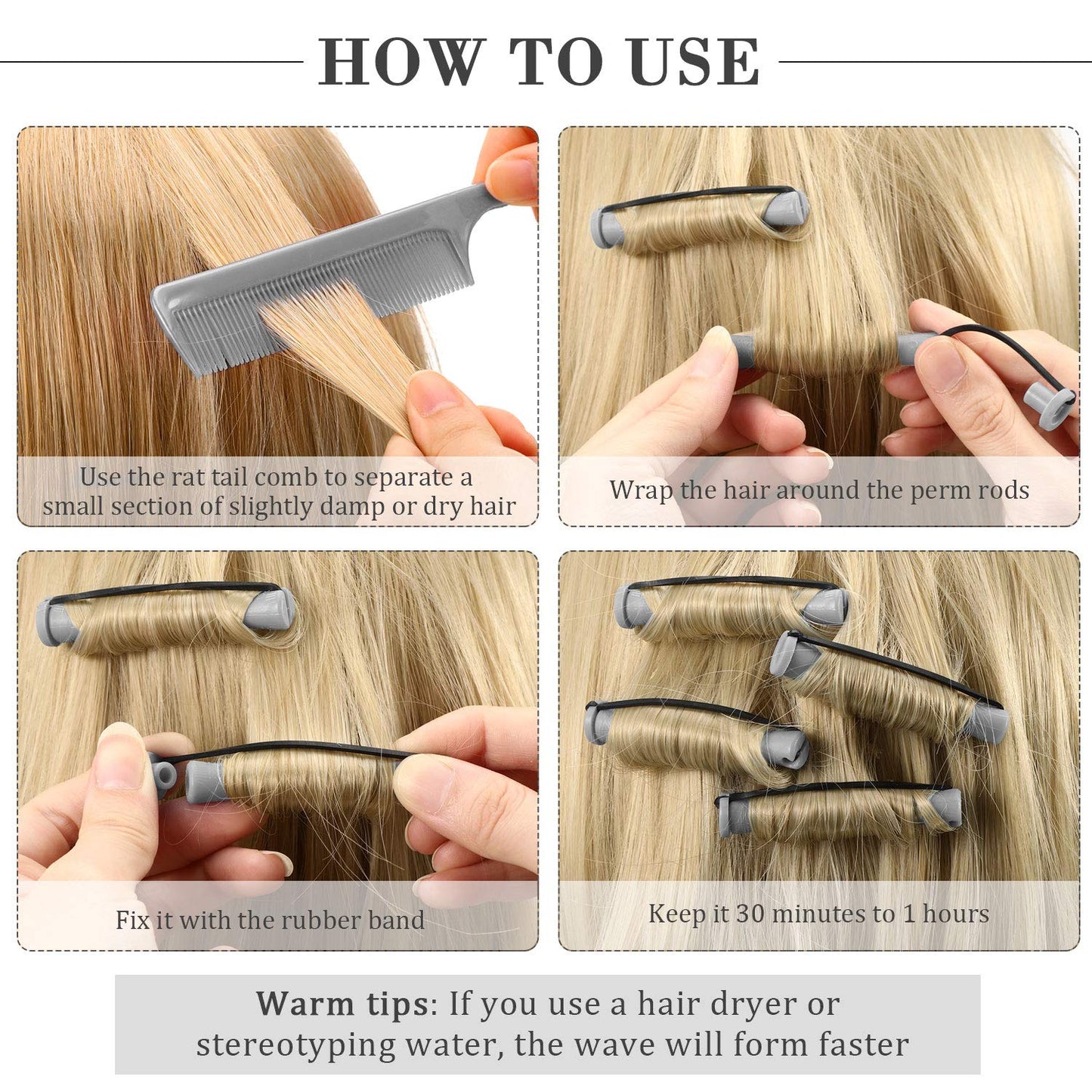 HOW TO USE

Use the rat tail comb to separate a small section of slightly damp or dry hair

Wrap the hair around the perm rods

Fix it with the rubber band

Keep it 30 minutes to 1 hours

Warm tips: If you use a hair dryer or stereotyping water, the wave will form faster