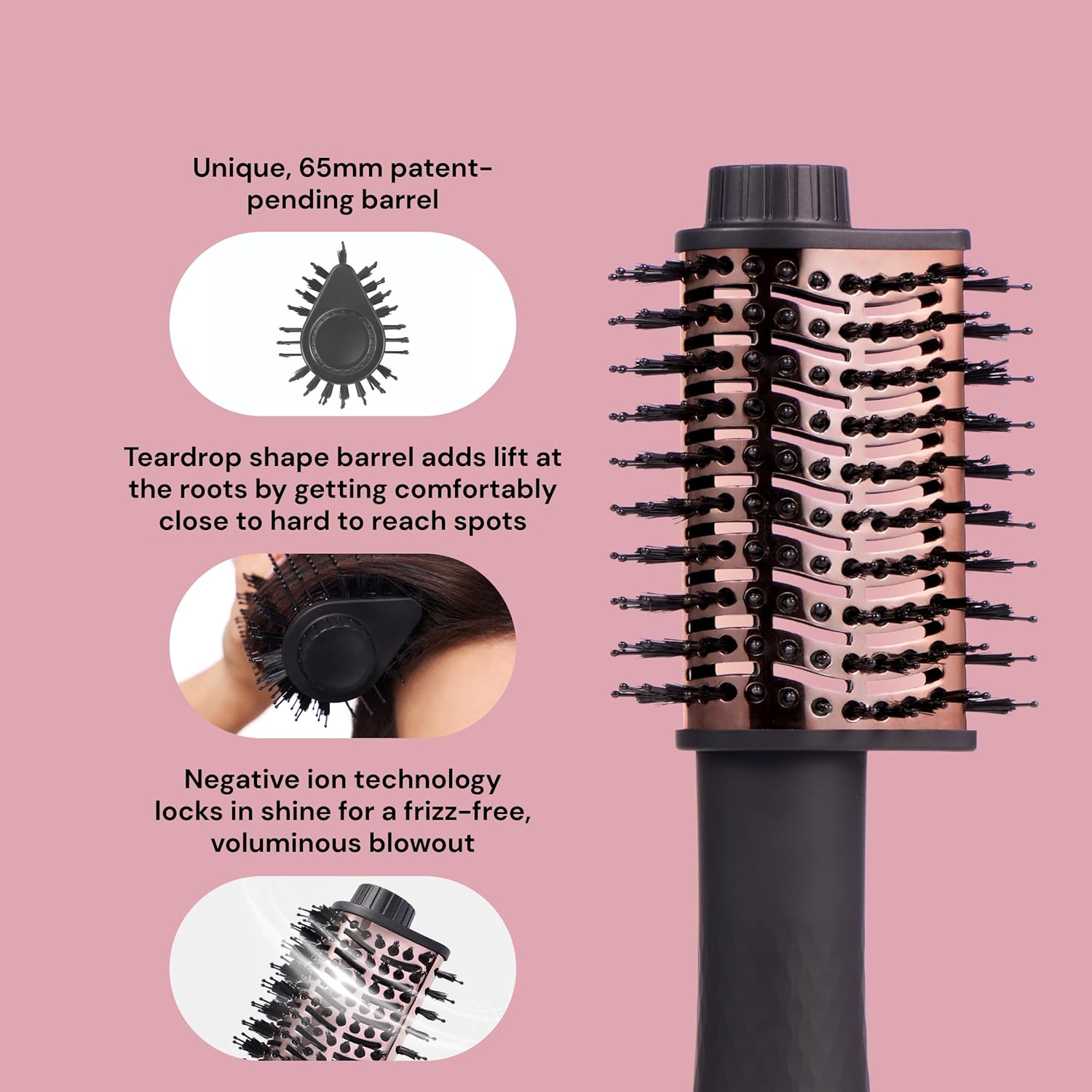 Unique, 65mm patent-pending barrel

Teardrop shape barrel adds lift at the roots by getting comfortably close to hard to reach spots

Negative ion technology locks in shine for a frizz-free, voluminous blowout