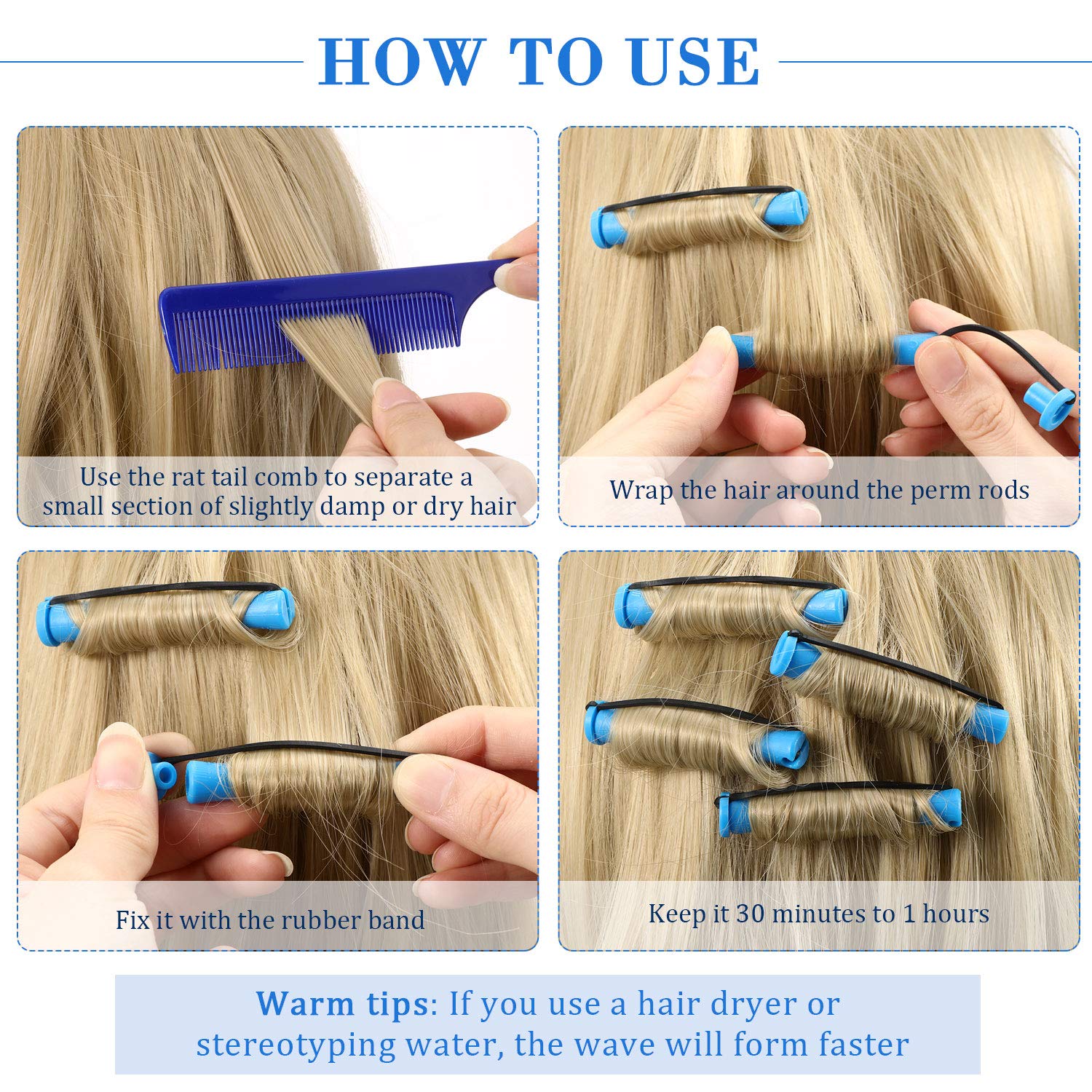 HOW TO USE

Use the rat tail comb to separate a small section of slightly damp or dry hair

Wrap the hair around the perm rods

Fix it with the rubber band

Keep it 30 minutes to 1 hours

Warm tips: If you use a hair dryer or stereotyping water, the wave will form faster