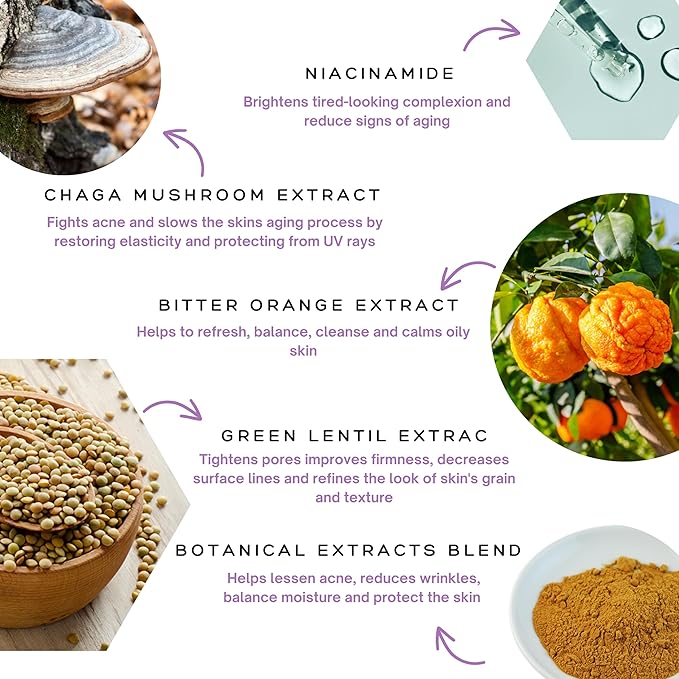 NIACINAMIDE

Brightens tired-looking complexion and reduce signs of aging

CHAGA MUSHROOM EXTRACT

Fights acne and slows the skins aging process by restoring elasticity and protecting from UV rays

BITTER ORANGE EXTRACT

Helps to refresh, balance, cleanse and calms oily skin

GREEN LENTIL EXTRAC

Tightens pores improves firmness, decreases surface lines and refines the look of skin's grain and texture

BOTANICAL EXTRACTS BLEND

Helps lessen acne, reduces wrinkles, balance moisture and protect the skin