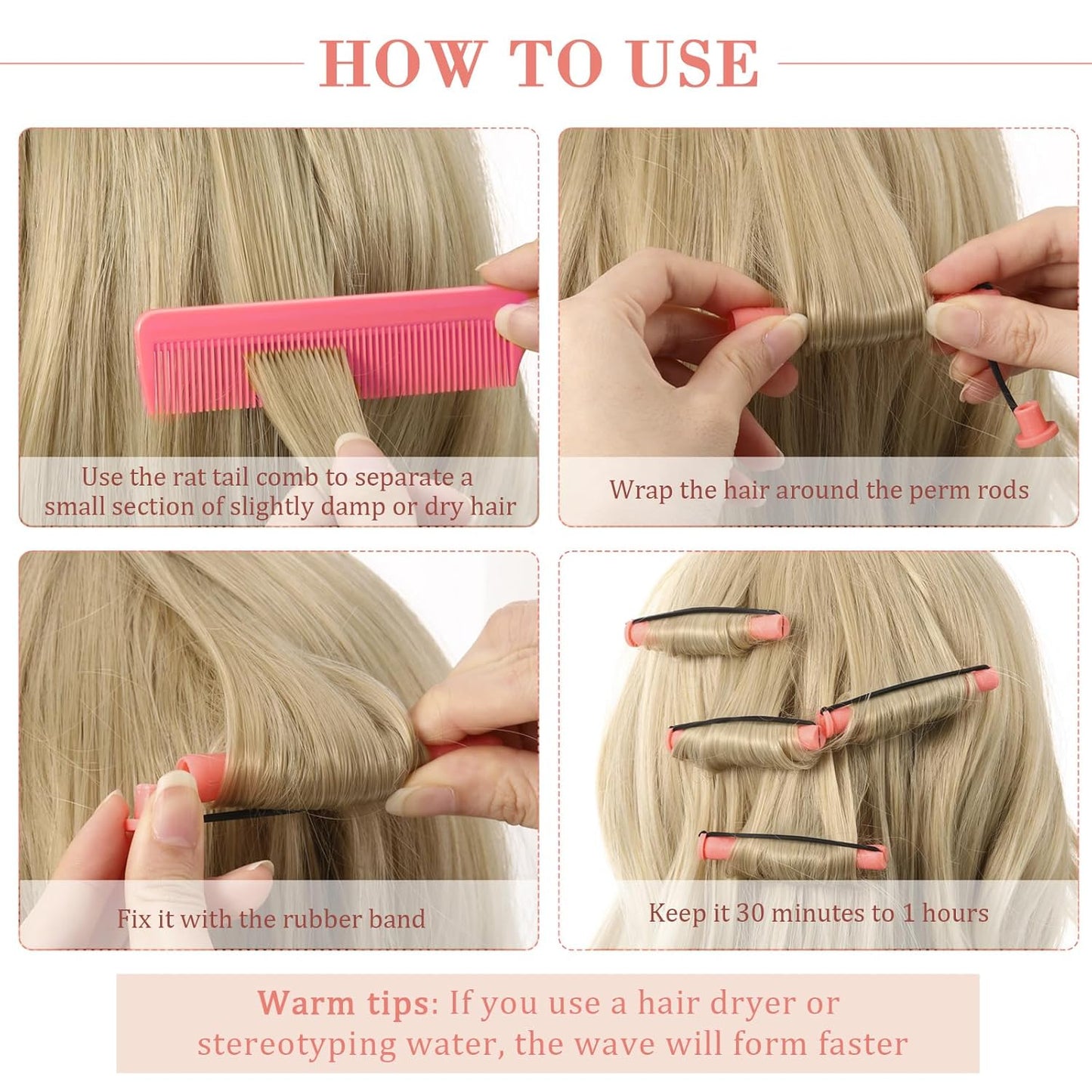 HOW TO USE

Use the rat tail comb to separate a small section of slightly damp or dry hair

Wrap the hair around the perm rods

Fix it with the rubber band

Keep it 30 minutes to 1 hours

Warm tips: If you use a hair dryer or stereotyping water, the wave will form faster