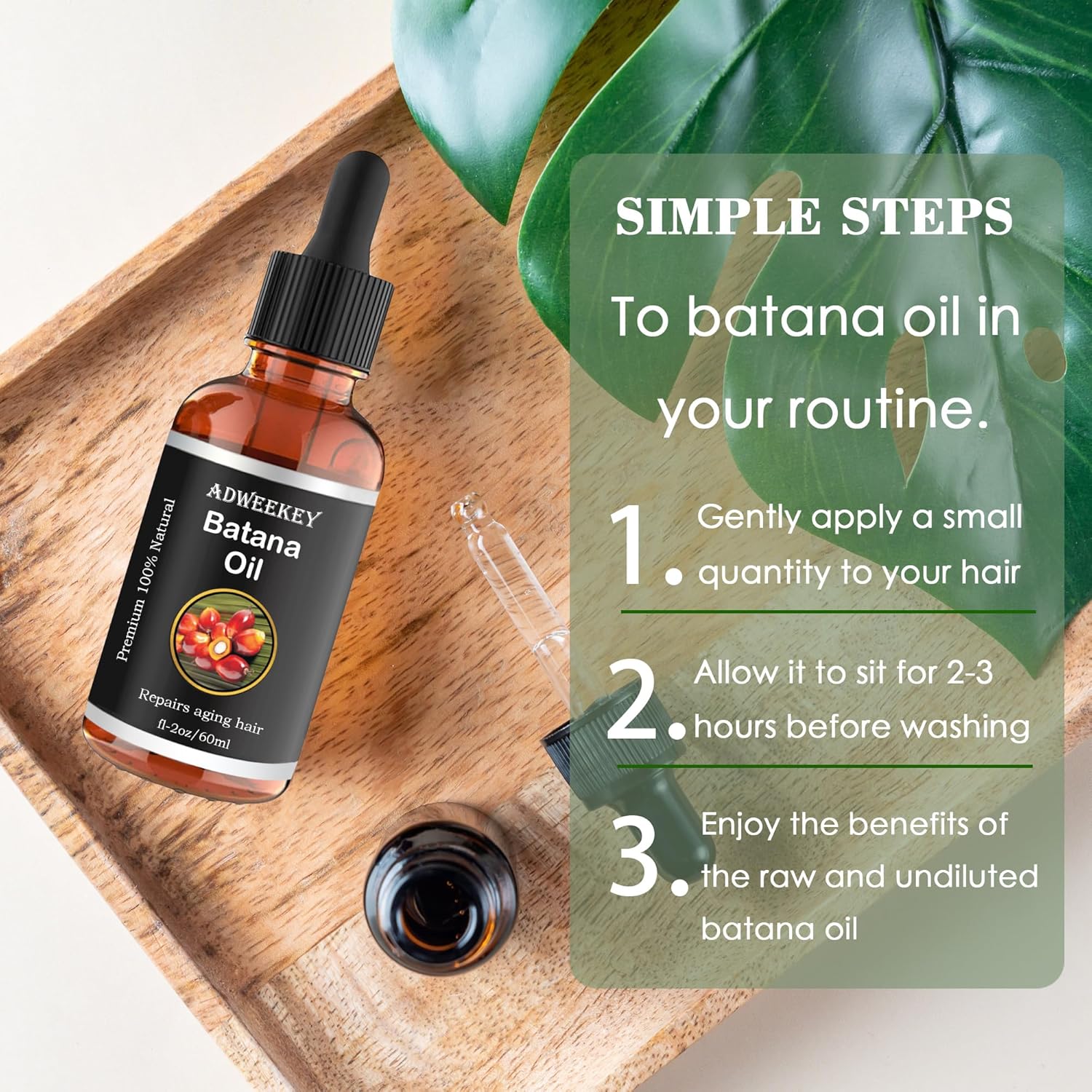 ADWEEKEY
Batana Oil
Premium 100% Natural
Repairs aging hair
fl-2oz/60ml

SIMPLE STEPS

To batana oil in your routine.

1. Gently apply a small quantity to your hair

2. Allow it to sit for 2-3 hours before washing

3. Enjoy the benefits of the raw and undiluted batana oil