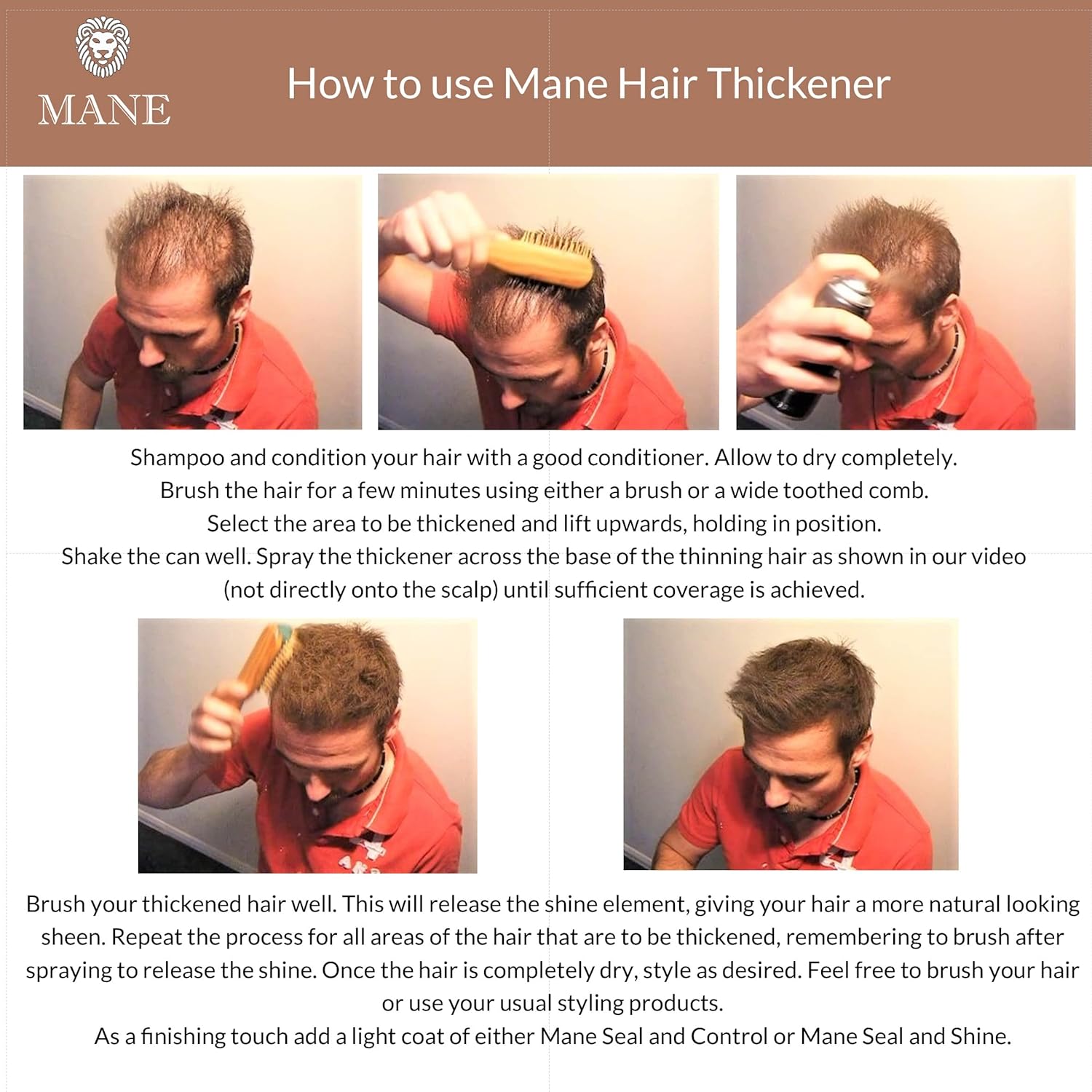 MANE

How to use Mane Hair Thickener

Shampoo and condition your hair with a good conditioner. Allow to dry completely.
Brush the hair for a few minutes using either a brush or a wide toothed comb.
Select the area to be thickened and lift upwards, holding in position.
Shake the can well. Spray the thickener across the base of the thinning hair as shown in our video (not directly onto the scalp) until sufficient coverage is achieved.

Brush your thickened hair well. This will release the shine element, giving your hair a more natural looking sheen. Repeat the process for all areas of the hair that are to be thickened, remembering to brush after spraying to release the shine. Once the hair is completely dry, style as desired. Feel free to brush your hair or use your usual styling products.
As a finishing touch add a light coat of either Mane Seal and Control or Mane Seal and Shine.