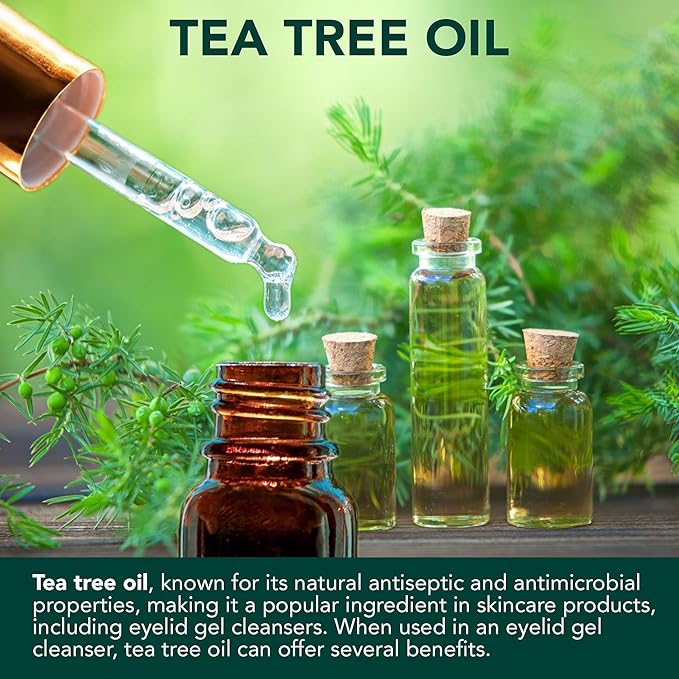 TEA TREE OIL

Tea tree oil, known for its natural antiseptic and antimicrobial properties, making it a popular ingredient in skincare products, including eyelid gel cleansers. When used in an eyelid gel cleanser, tea tree oil can offer several benefits.