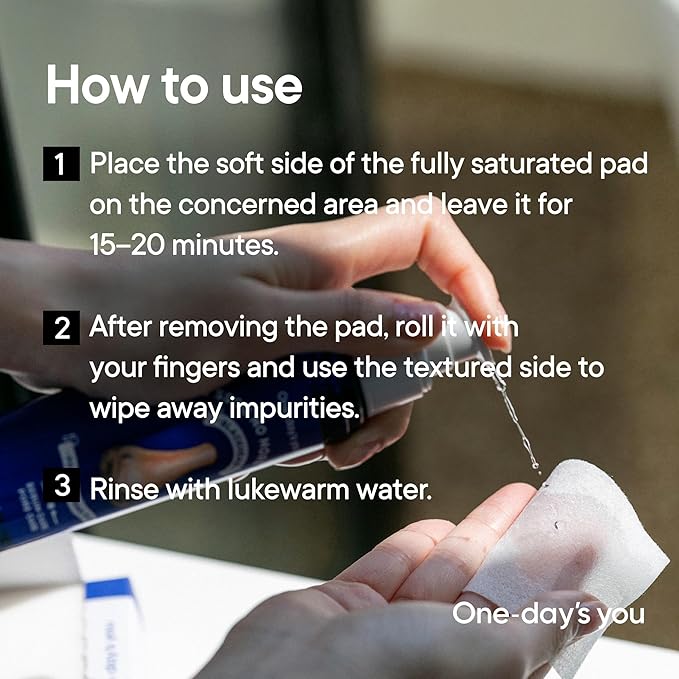 How to use

1 Place the soft side of the fully saturated pad on the concerned area and leave it for 15–20 minutes.

2 After removing the pad, roll it with your fingers and use the textured side to wipe away impurities.

3 Rinse with lukewarm water.

One-day's you