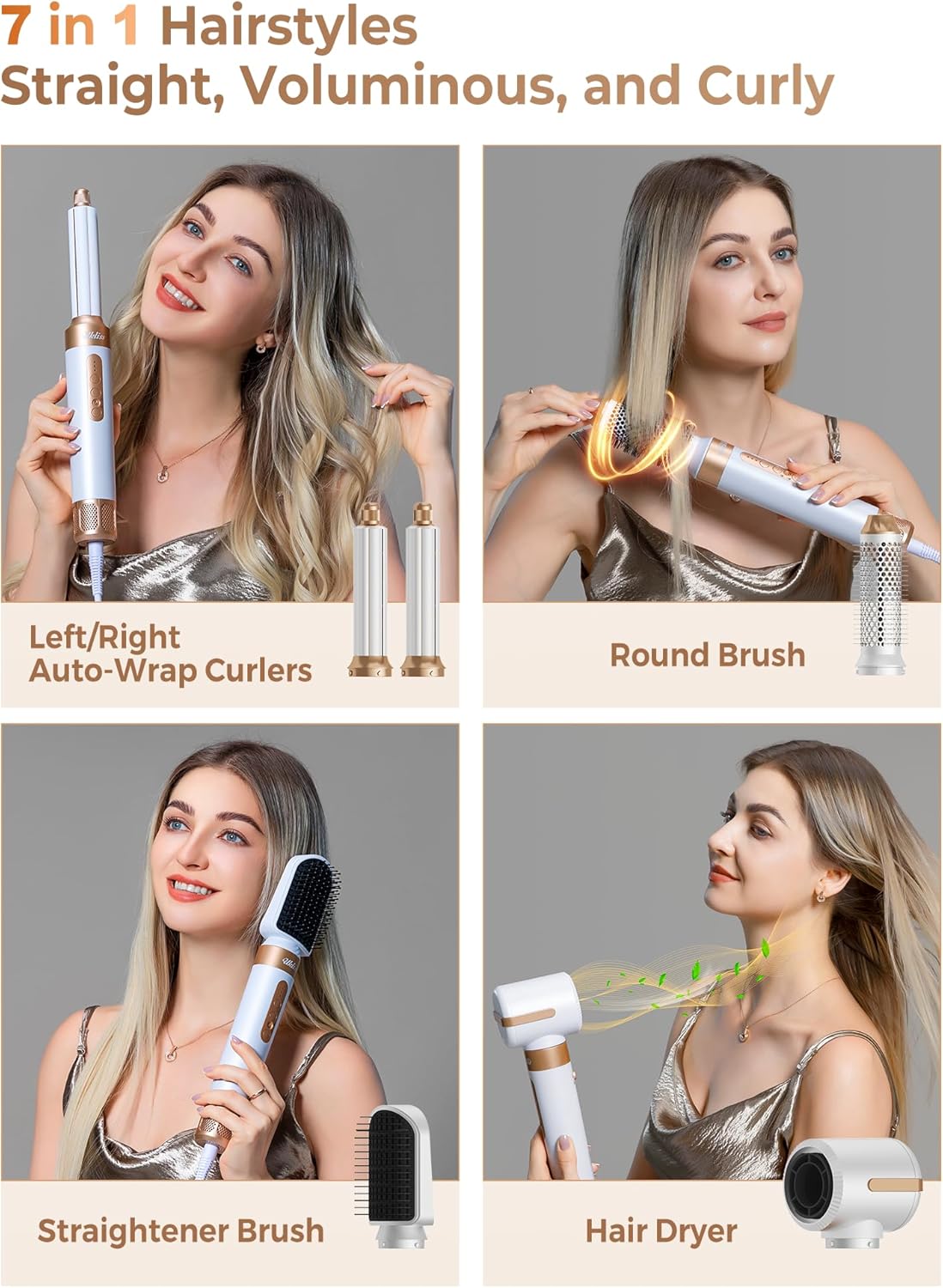 7 in 1 Hairstyles
Straight, Voluminous, and Curly

Left/Right
Auto-Wrap Curlers

Round Brush

Straightener Brush

Hair Dryer