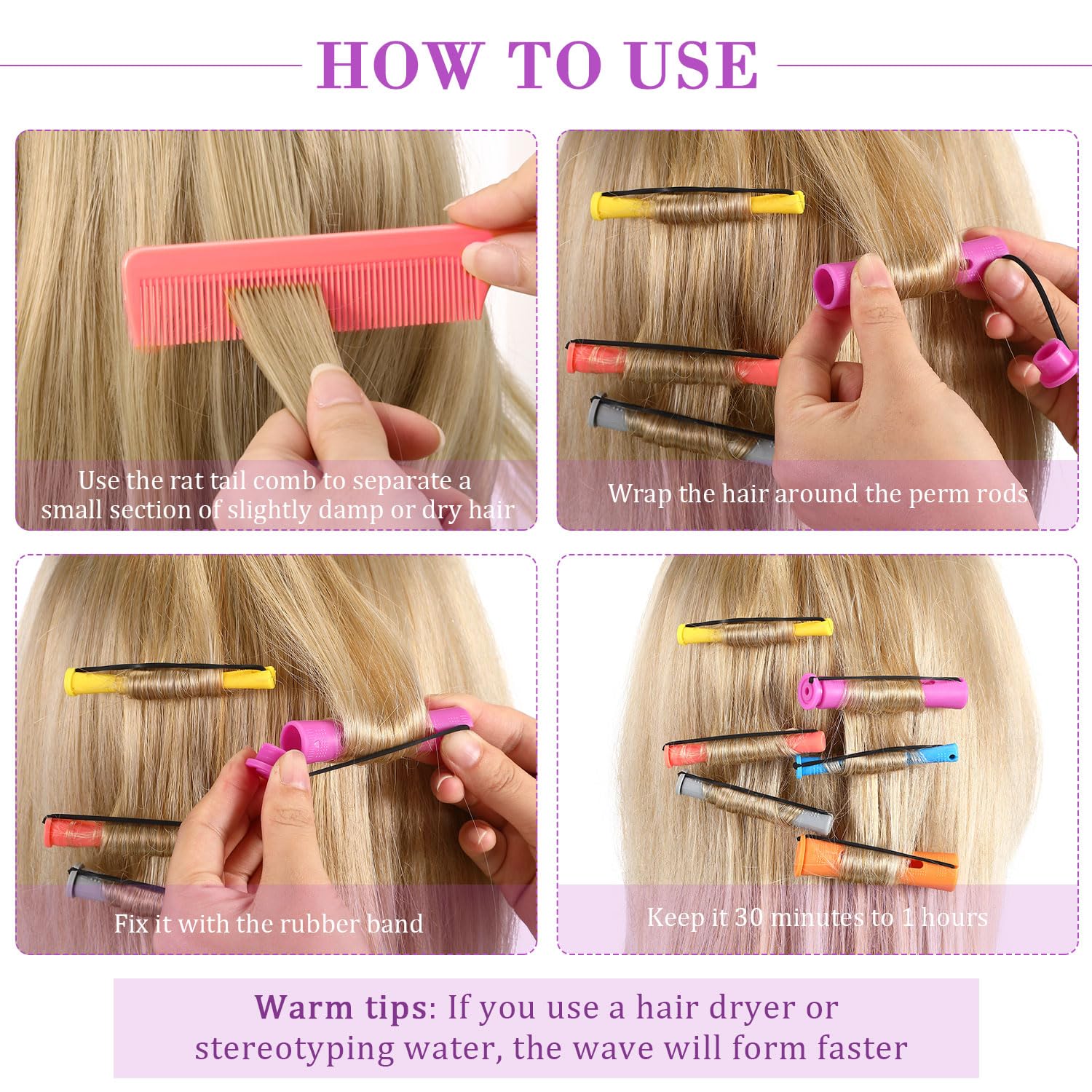 HOW TO USE

Use the rat tail comb to separate a small section of slightly damp or dry hair

Wrap the hair around the perm rods

Fix it with the rubber band

Keep it 30 minutes to 1 hours

Warm tips: If you use a hair dryer or stereotyping water, the wave will form faster