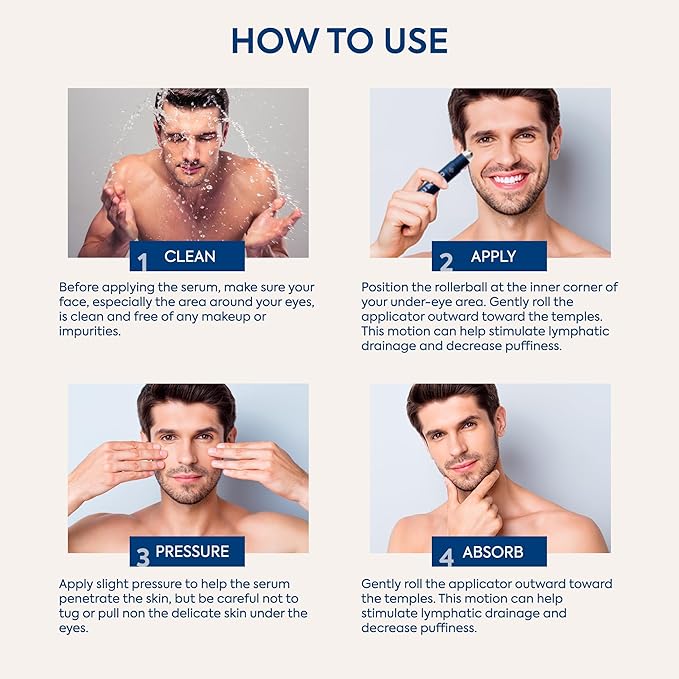 HOW TO USE

1 CLEAN

Before applying the serum, make sure your face, especially the area around your eyes, is clean and free of any makeup or impurities.

2 APPLY

Position the rollerball at the inner corner of your under-eye area. Gently roll the applicator outward toward the temples. This motion can help stimulate lymphatic drainage and decrease puffiness.

3 PRESSURE

Apply slight pressure to help the serum penetrate the skin, but be careful not to tug or pull non the delicate skin under the eyes.

4 ABSORB

Gently roll the applicator outward toward the temples. This motion can help stimulate lymphatic drainage and decrease puffiness.