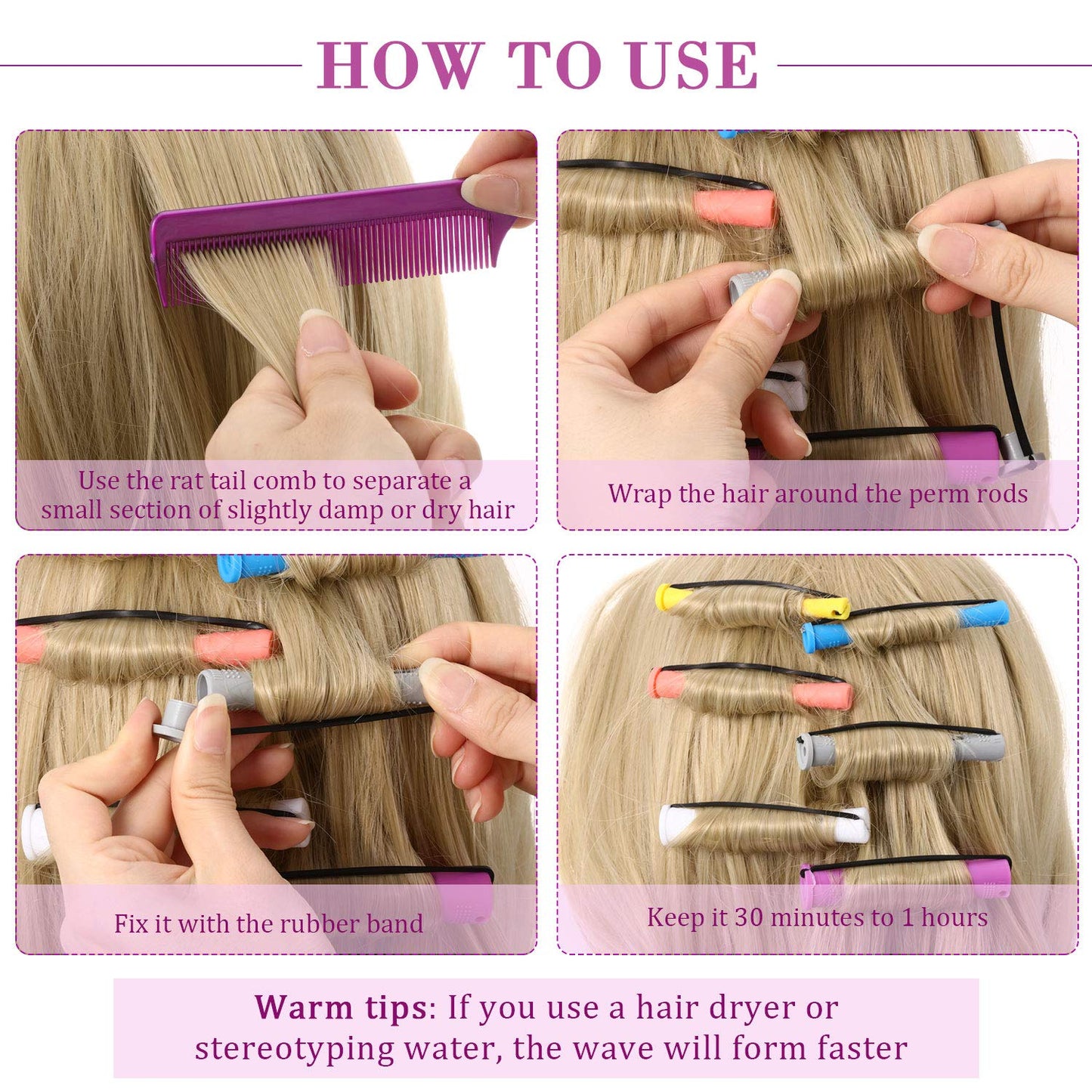 HOW TO USE

Use the rat tail comb to separate a small section of slightly damp or dry hair

Wrap the hair around the perm rods

Fix it with the rubber band

Keep it 30 minutes to 1 hours

Warm tips: If you use a hair dryer or stereotyping water, the wave will form faster