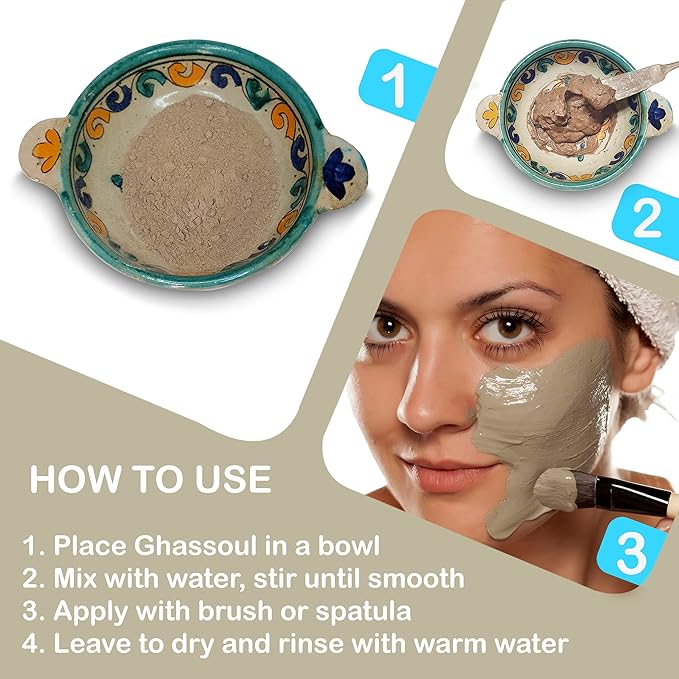 1

2

3

HOW TO USE

1. Place Ghassoul in a bowl
2. Mix with water, stir until smooth
3. Apply with brush or spatula
4. Leave to dry and rinse with warm water