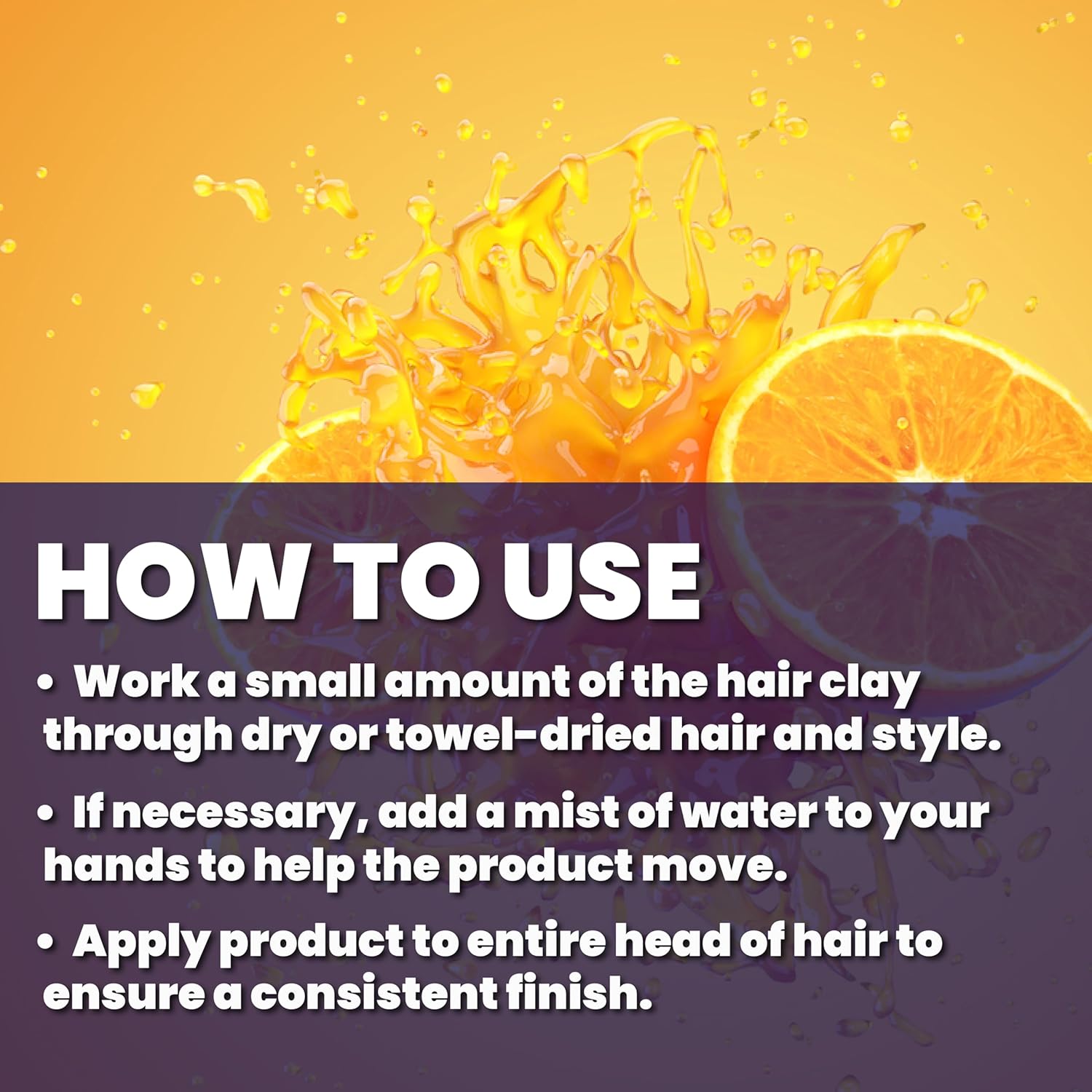 HOW TO USE

• Work a small amount of the hair clay through dry or towel-dried hair and style.

• If necessary, add a mist of water to your hands to help the product move.

• Apply product to entire head of hair to ensure a consistent finish.