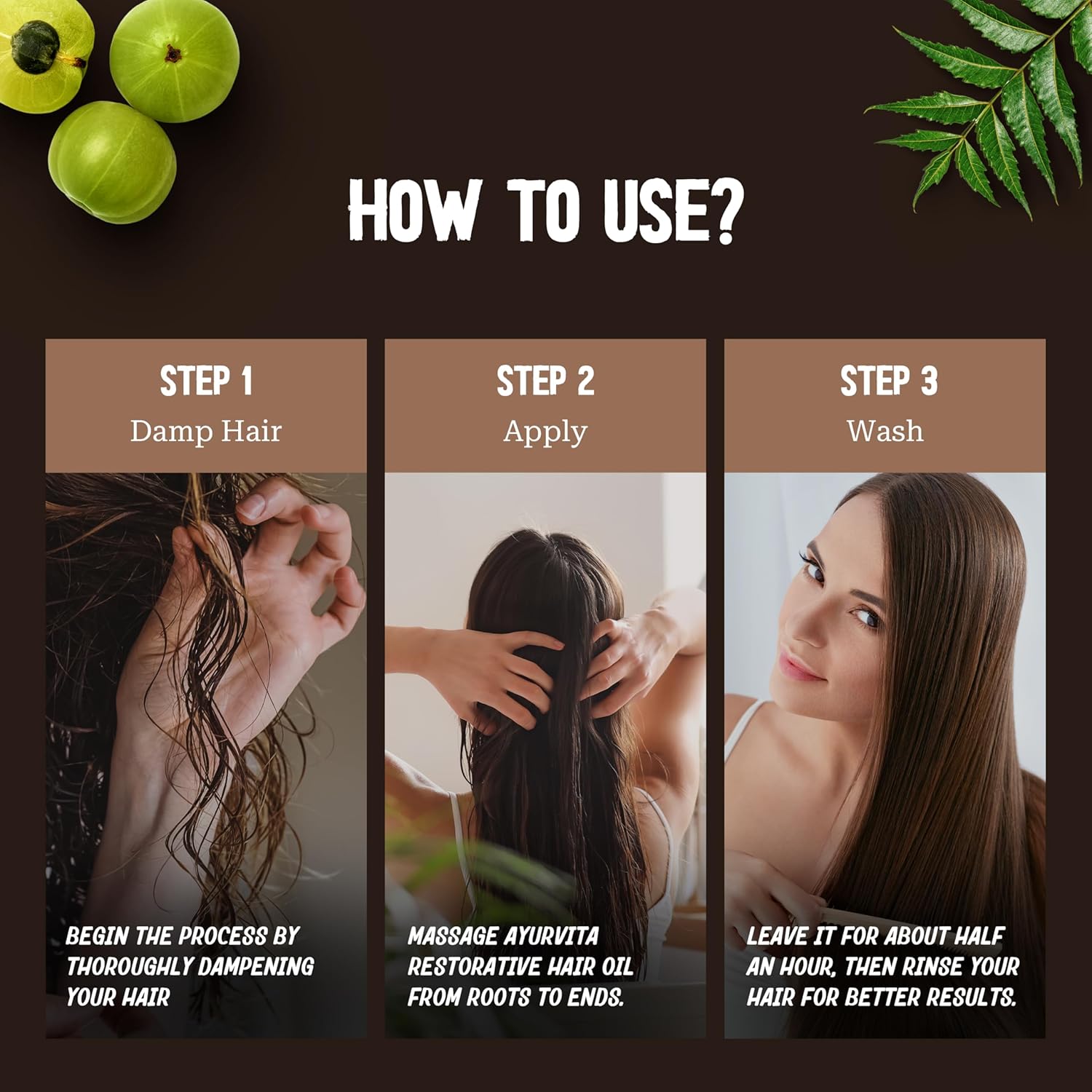 HOW TO USE?

STEP 1
Damp Hair

BEGIN THE PROCESS BY THOROUGHLY DAMPENING YOUR HAIR

STEP 2
Apply

MASSAGE AYURVITA RESTORATIVE HAIR OIL FROM ROOTS TO ENDS.

STEP 3
Wash

LEAVE IT FOR ABOUT HALF AN HOUR, THEN RINSE YOUR HAIR FOR BETTER RESULTS.