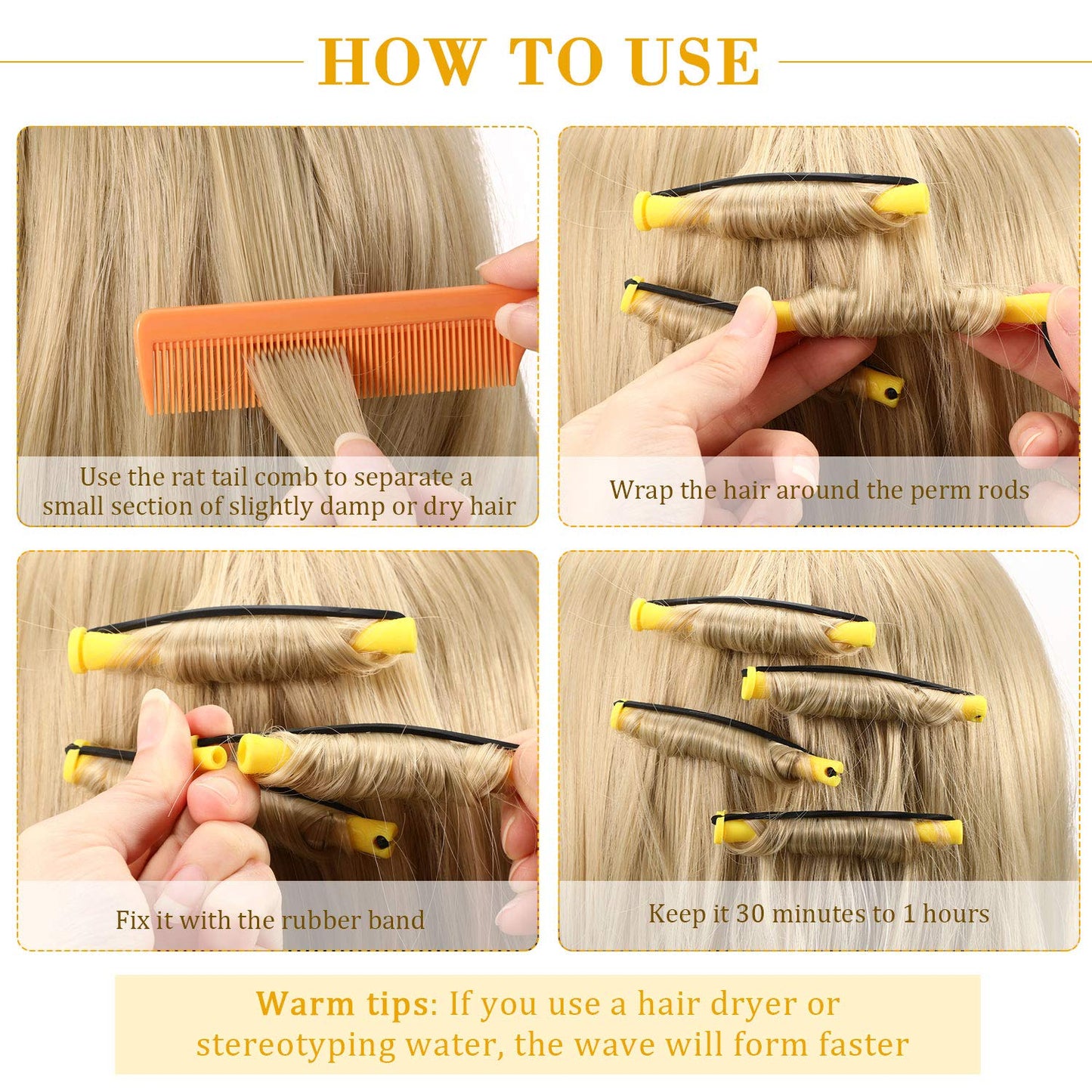 HOW TO USE

Use the rat tail comb to separate a small section of slightly damp or dry hair

Wrap the hair around the perm rods

Fix it with the rubber band

Keep it 30 minutes to 1 hours

Warm tips: If you use a hair dryer or stereotyping water, the wave will form faster