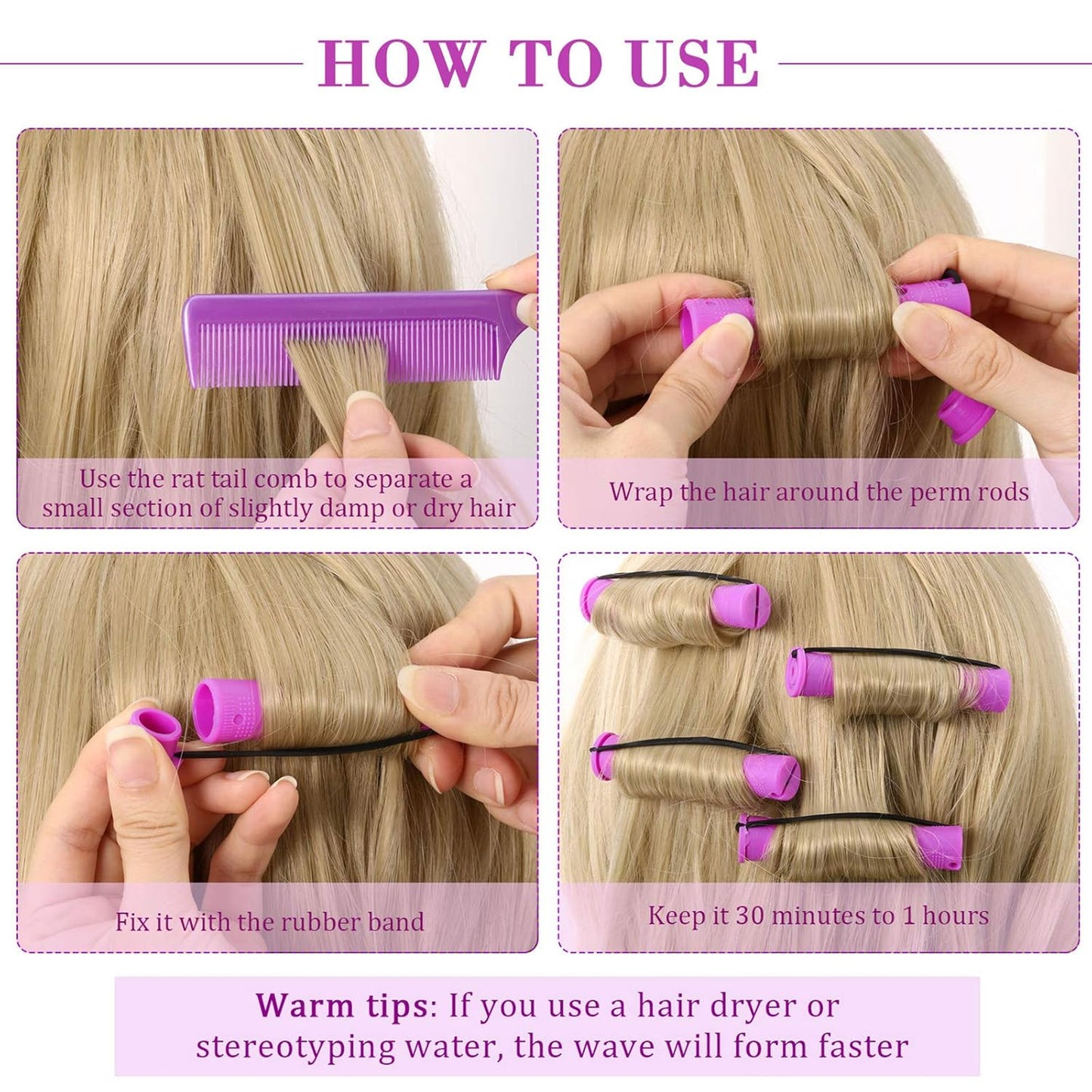 HOW TO USE

Use the rat tail comb to separate a small section of slightly damp or dry hair

Wrap the hair around the perm rods

Fix it with the rubber band

Keep it 30 minutes to 1 hours

Warm tips: If you use a hair dryer or stereotyping water, the wave will form faster