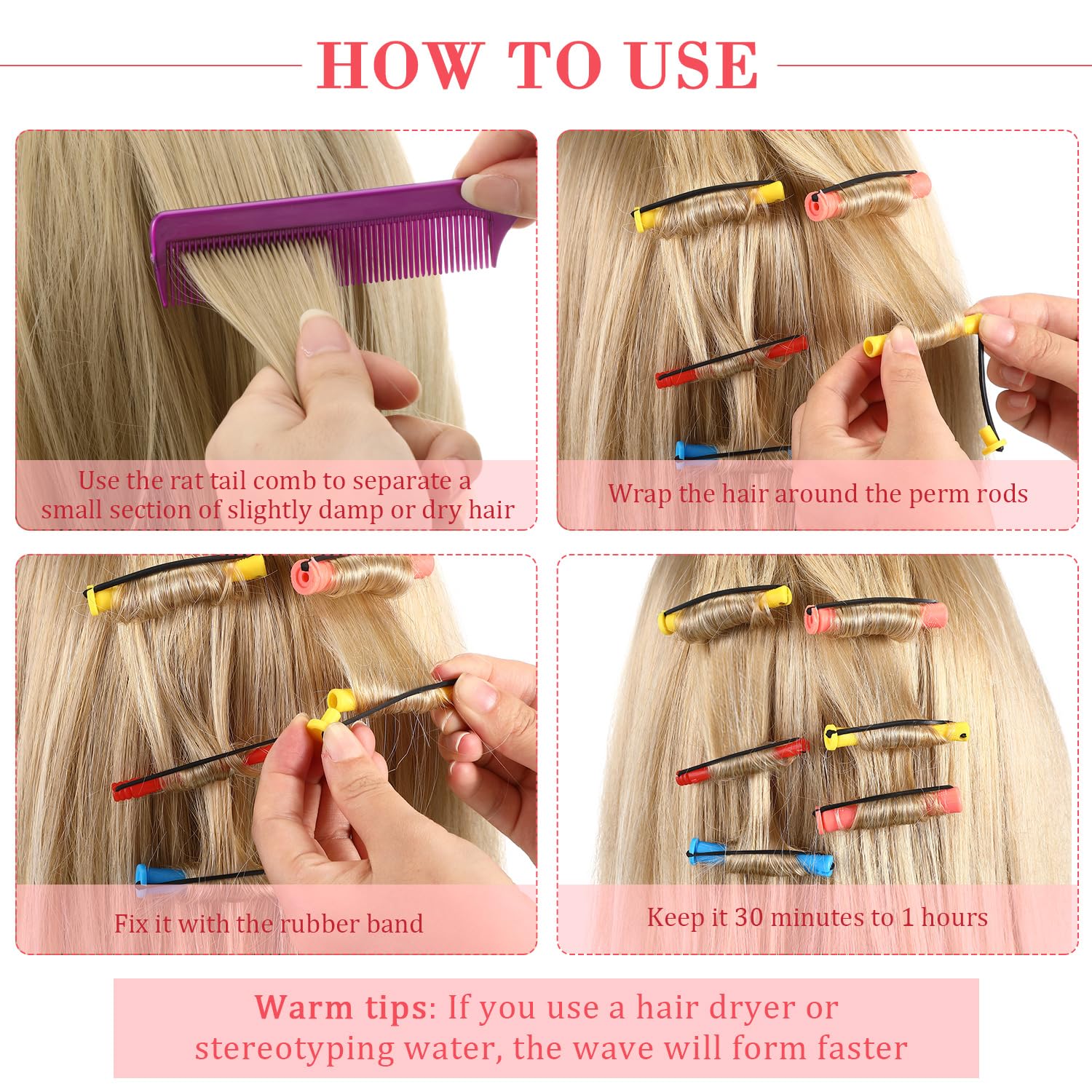 HOW TO USE

Use the rat tail comb to separate a small section of slightly damp or dry hair

Wrap the hair around the perm rods

Fix it with the rubber band

Keep it 30 minutes to 1 hours

Warm tips: If you use a hair dryer or stereotyping water, the wave will form faster