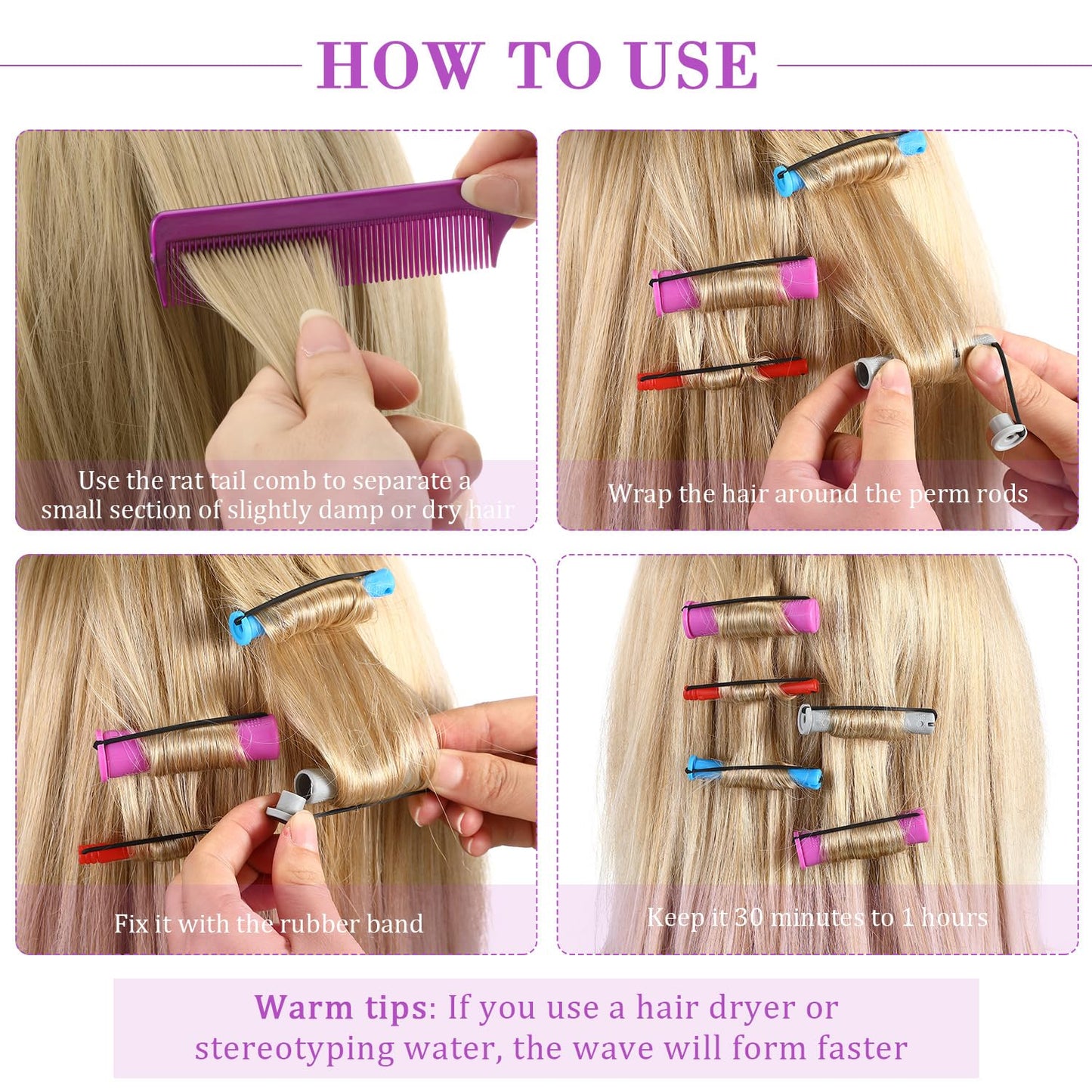 HOW TO USE

Use the rat tail comb to separate a small section of slightly damp or dry hair

Wrap the hair around the perm rods

Fix it with the rubber band

Keep it 30 minutes to 1 hours

Warm tips: If you use a hair dryer or stereotyping water, the wave will form faster