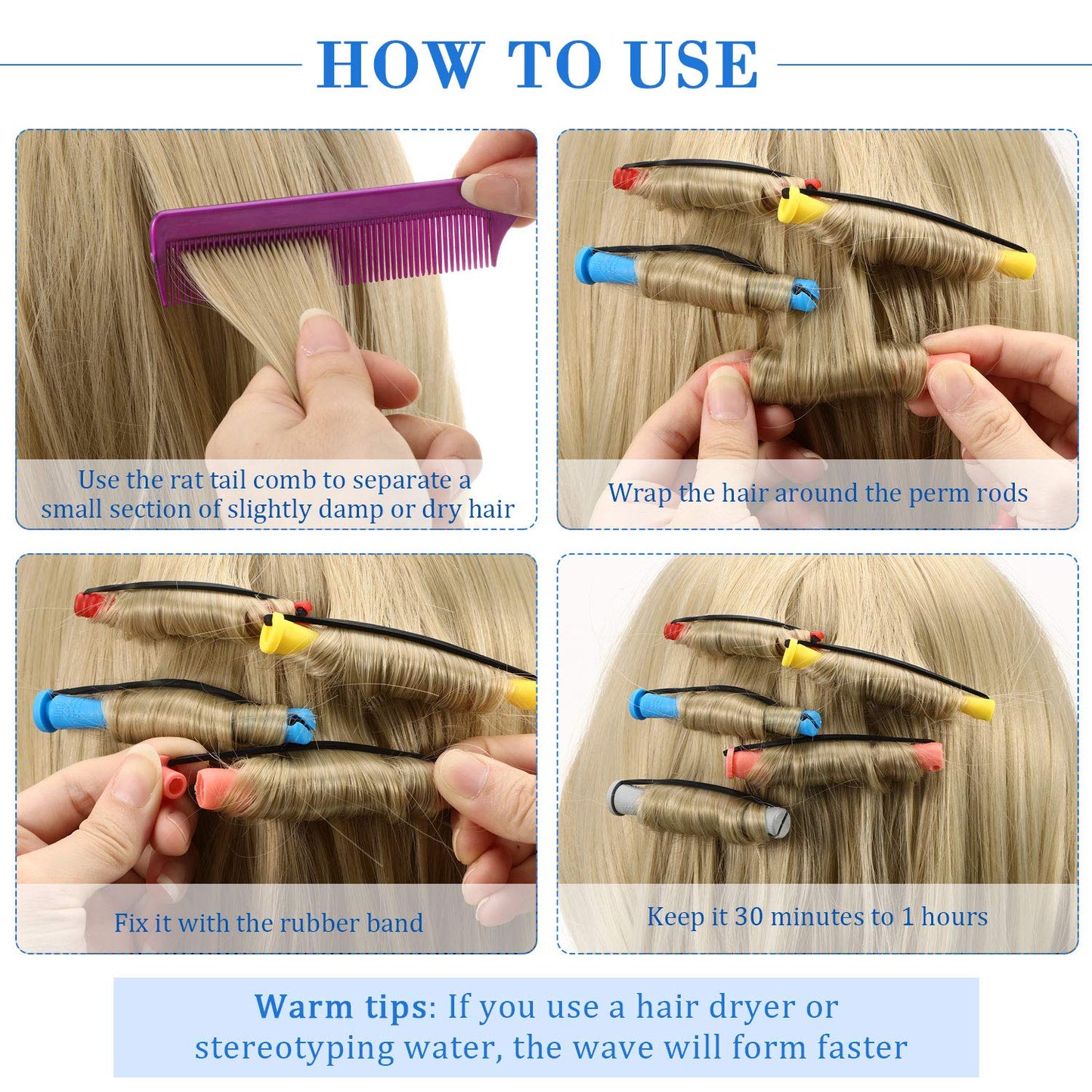 HOW TO USE

Use the rat tail comb to separate a small section of slightly damp or dry hair

Wrap the hair around the perm rods

Fix it with the rubber band

Keep it 30 minutes to 1 hours

Warm tips: If you use a hair dryer or stereotyping water, the wave will form faster