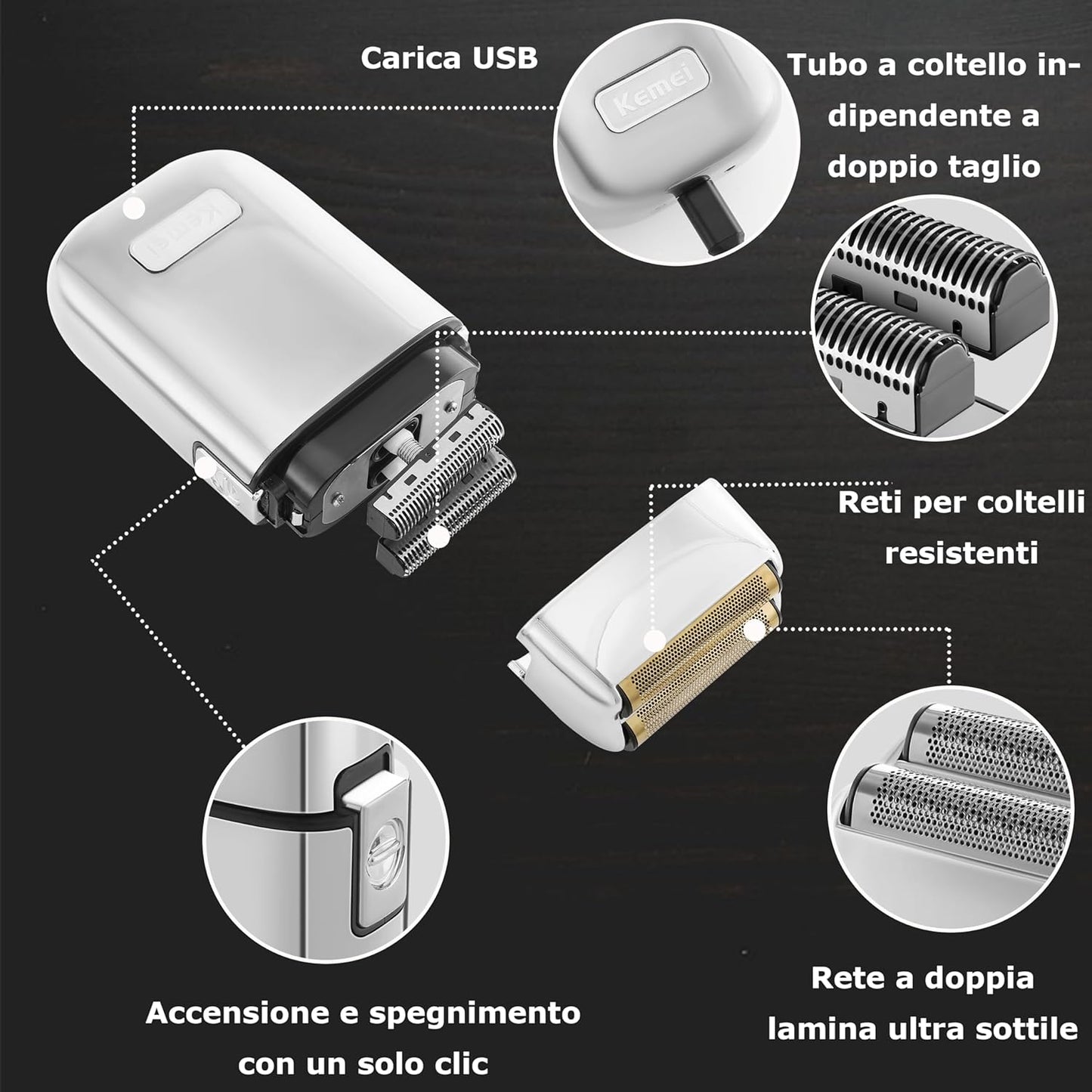 Carica USB

Kemei

Tubo a coltello indipendente a doppio taglio

Kemei

Reti per coltelli resistenti

Accensione e spegnimento con un solo clic

Rete a doppia lamina ultra sottile