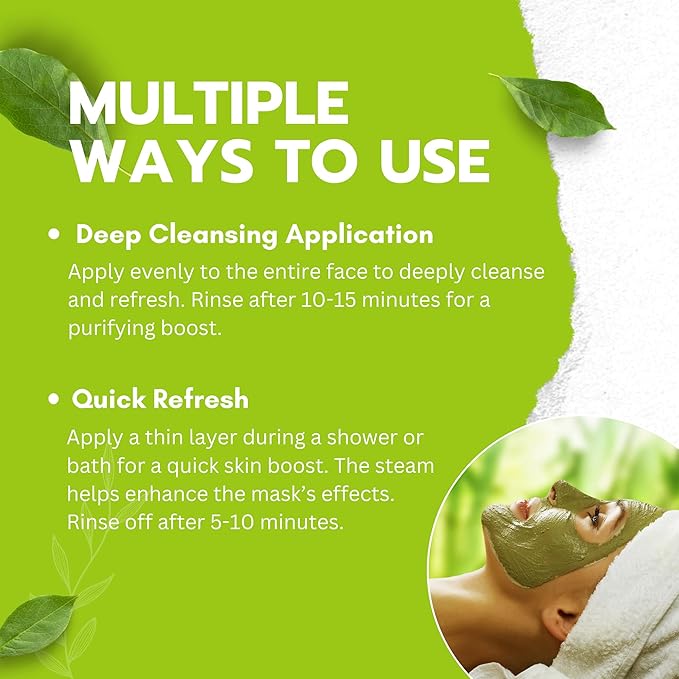 MULTIPLE WAYS TO USE

• Deep Cleansing Application

Apply evenly to the entire face to deeply cleanse and refresh. Rinse after 10-15 minutes for a purifying boost.

• Quick Refresh

Apply a thin layer during a shower or bath for a quick skin boost. The steam helps enhance the mask's effects. Rinse off after 5-10 minutes.