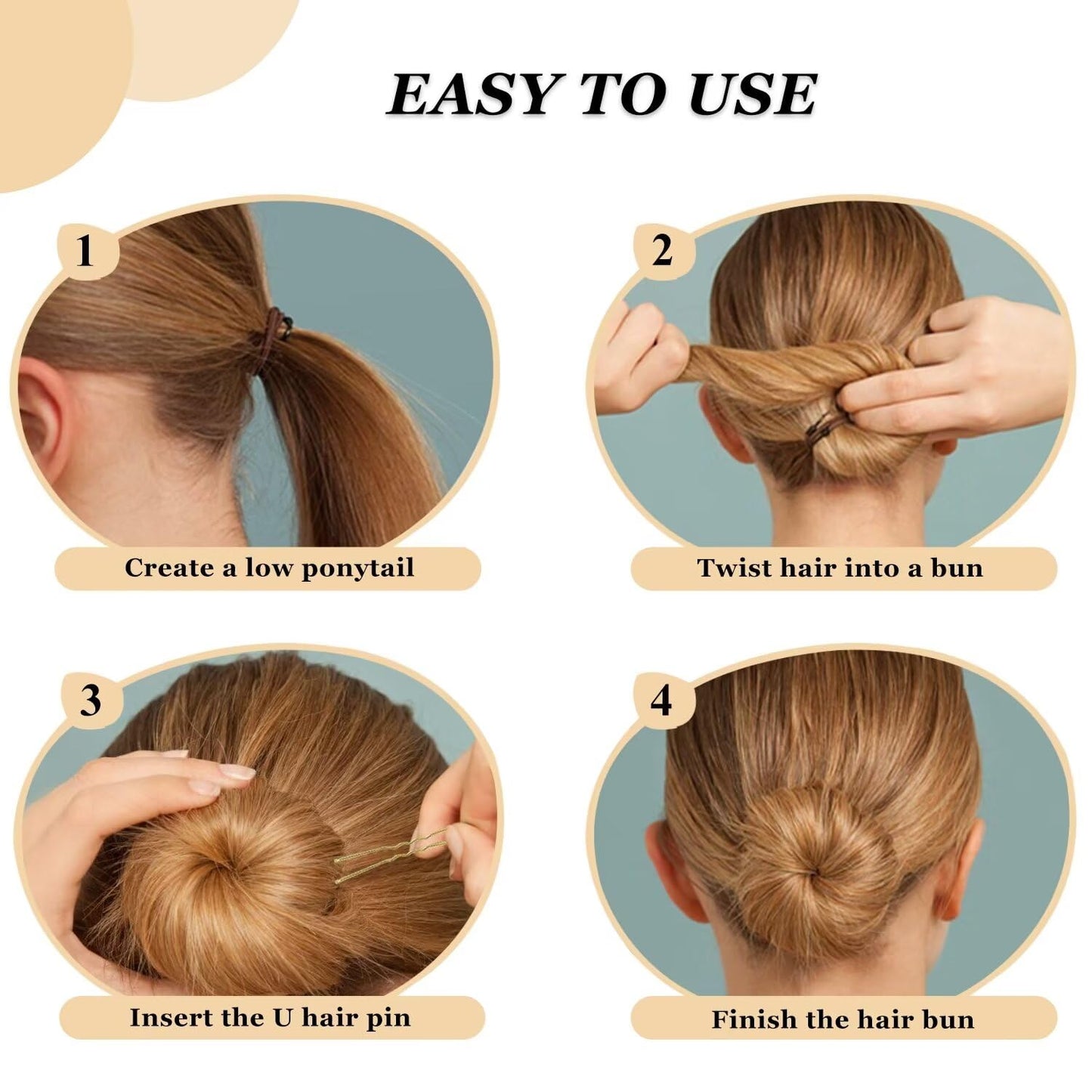 EASY TO USE

1

Create a low ponytail

2

Twist hair into a bun

3

Insert the U hair pin

4

Finish the hair bun