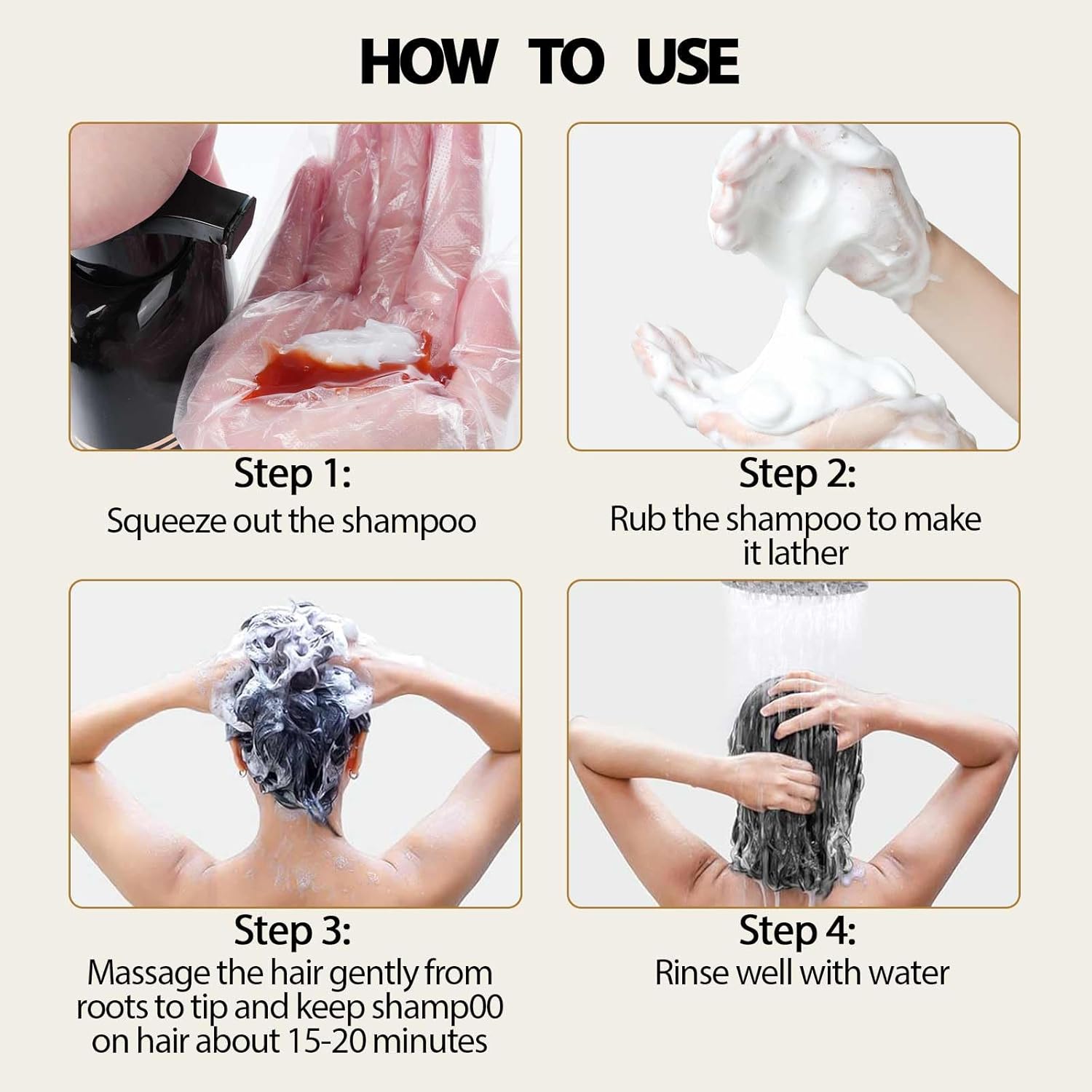 HOW TO USE

Step 1:
Squeeze out the shampoo

Step 2:
Rub the shampoo to make it lather

Step 3:
Massage the hair gently from roots to tip and keep shamp00 on hair about 15-20 minutes

Step 4:
Rinse well with water