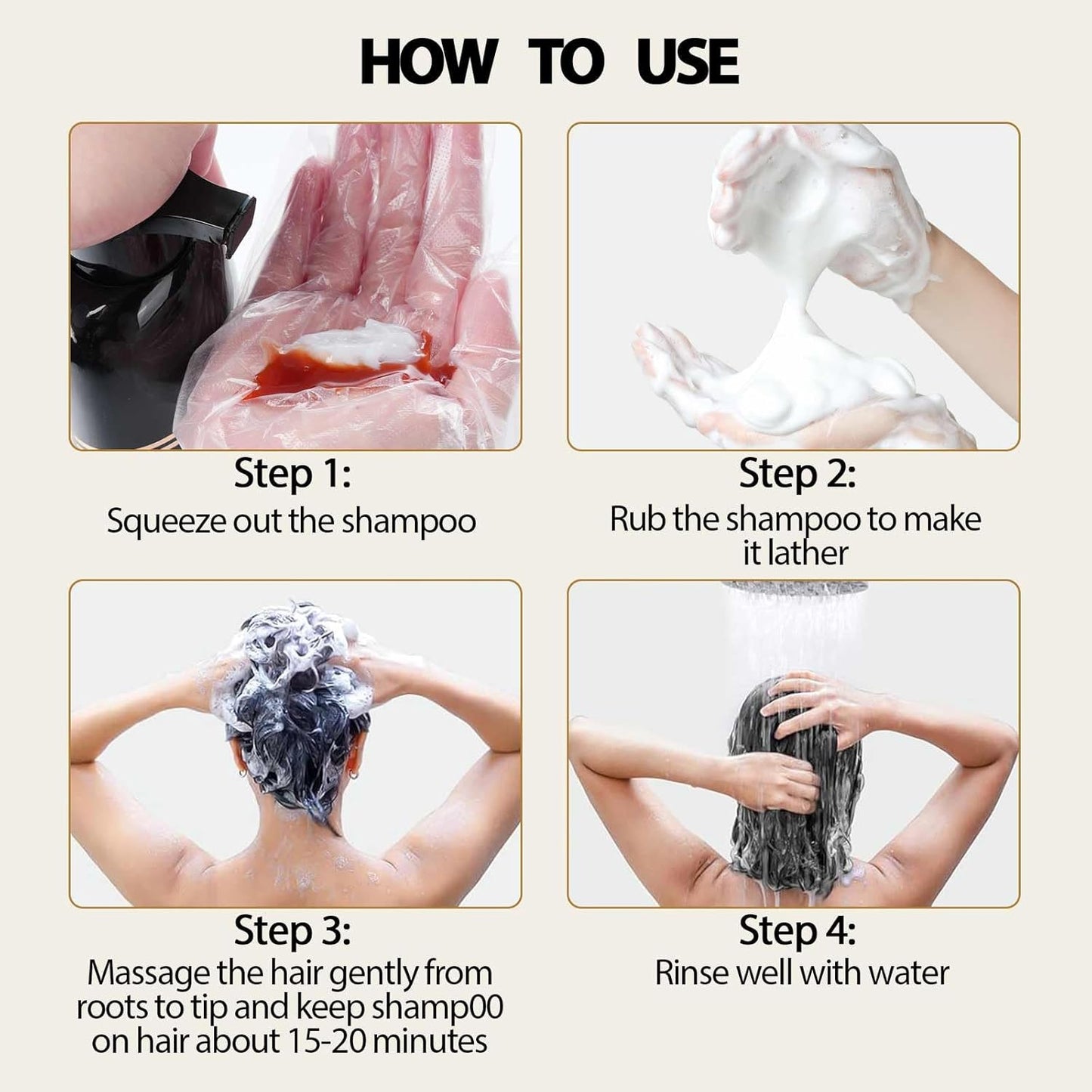 HOW TO USE

Step 1:
Squeeze out the shampoo

Step 2:
Rub the shampoo to make it lather

Step 3:
Massage the hair gently from roots to tip and keep shamp00 on hair about 15-20 minutes

Step 4:
Rinse well with water