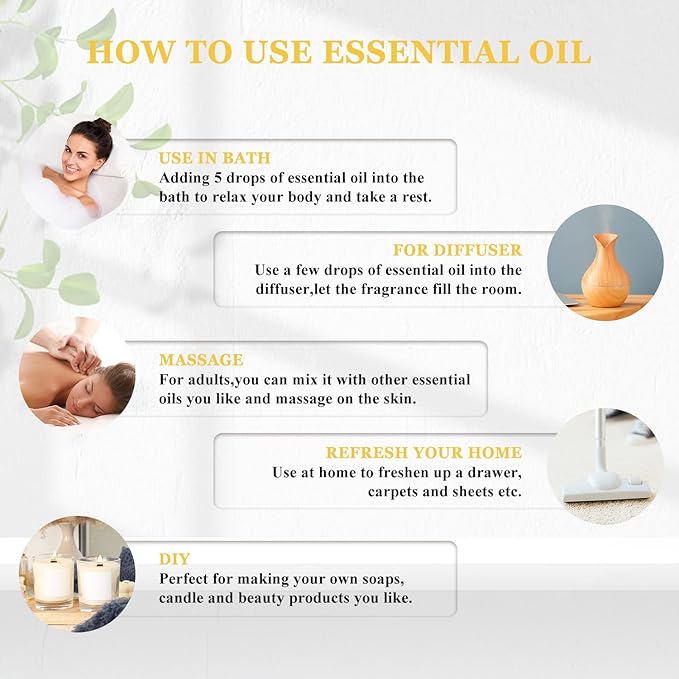 HOW TO USE ESSENTIAL OIL

USE IN BATH
Adding 5 drops of essential oil into the bath to relax your body and take a rest.

FOR DIFFUSER
Use a few drops of essential oil into the diffuser,let the fragrance fill the room.

MASSAGE
For adults,you can mix it with other essential oils you like and massage on the skin.

REFRESH YOUR HOME
Use at home to freshen up a drawer, carpets and sheets etc.

DIY
Perfect for making your own soaps, candle and beauty products you like.