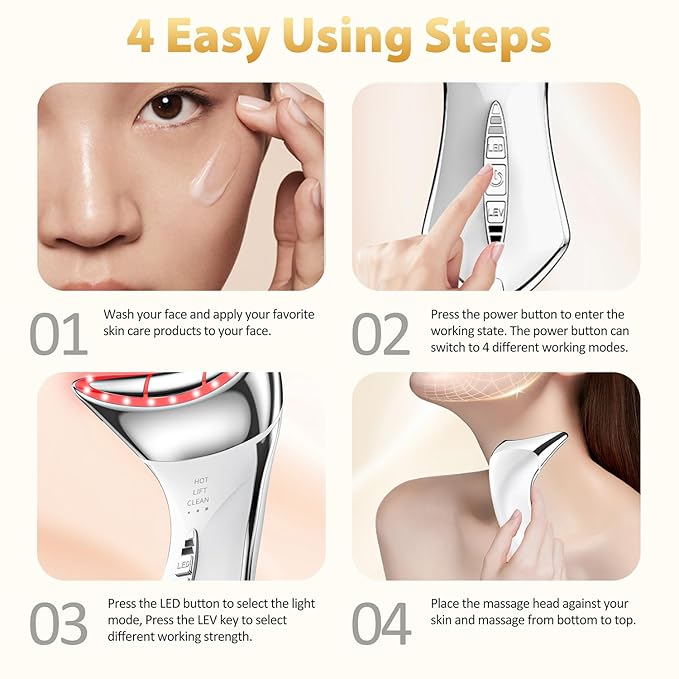 4 Easy Using Steps

LED

LEV

01 Wash your face and apply your favorite skin care products to your face.

02 Press the power button to enter the working state. The power button can switch to 4 different working modes.

HOT
LIFT
CLEAN

LED

03 Press the LED button to select the light mode, Press the LEV key to select different working strength.

04 Place the massage head against your skin and massage from bottom to top.