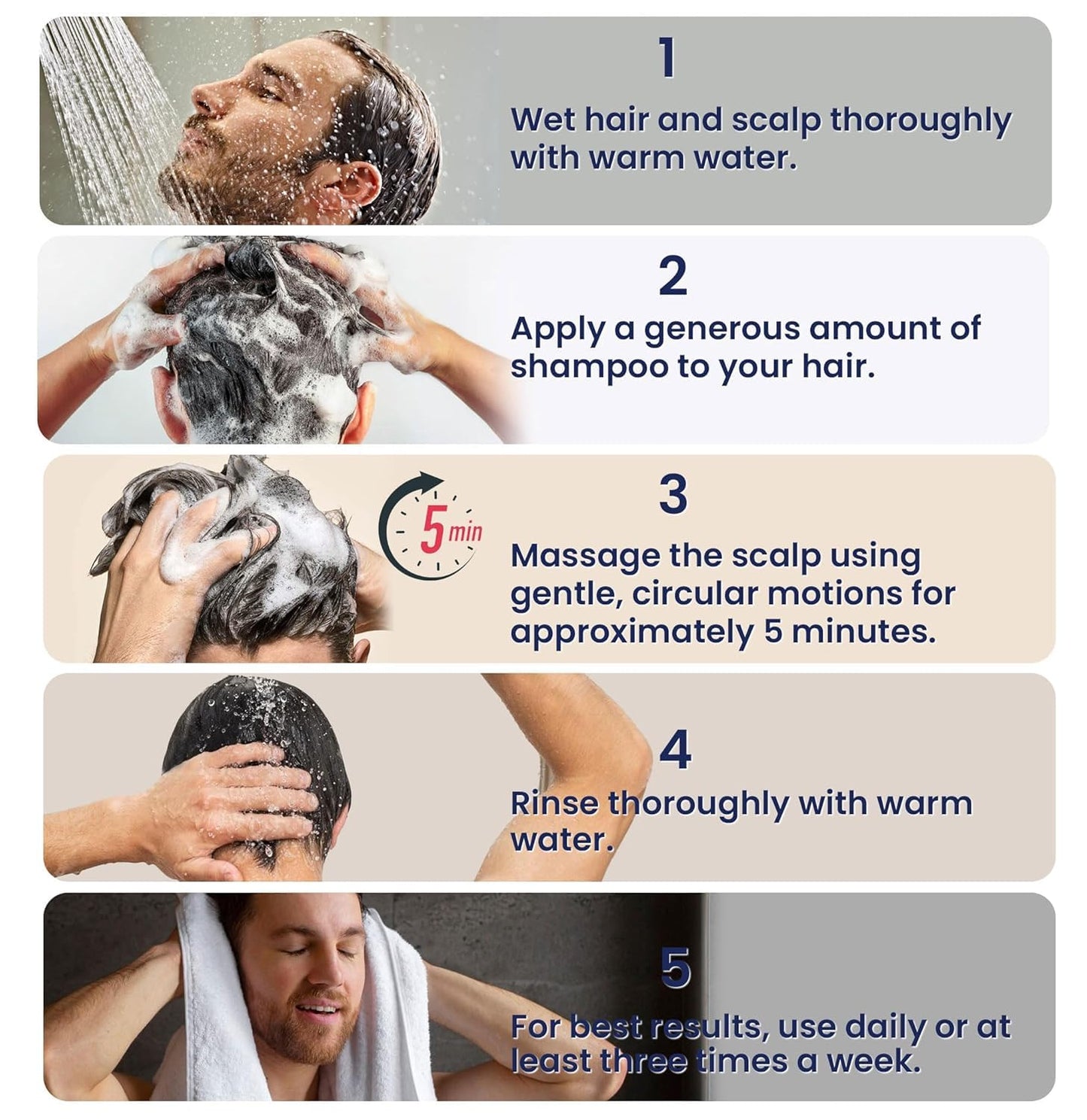 1

Wet hair and scalp thoroughly with warm water.

2

Apply a generous amount of shampoo to your hair.

5 min

3

Massage the scalp using gentle, circular motions for approximately 5 minutes.

4

Rinse thoroughly with warm water.

5

For best results, use daily or at least three times a week.