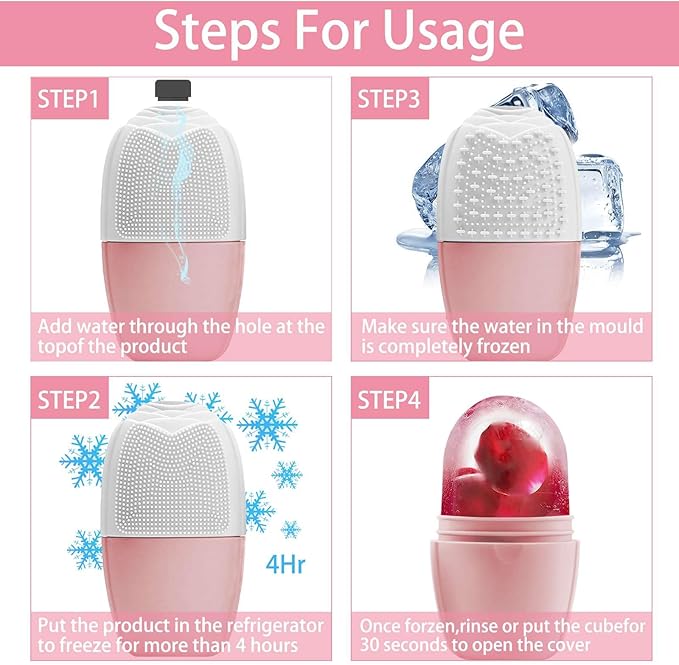 Steps For Usage

STEP1

Add water through the hole at the topof the product

STEP3

Make sure the water in the mould is completely frozen

STEP2

4Hr

Put the product in the refrigerator to freeze for more than 4 hours

STEP4

Once forzen,rinse or put the cubefor 30 seconds to open the cover