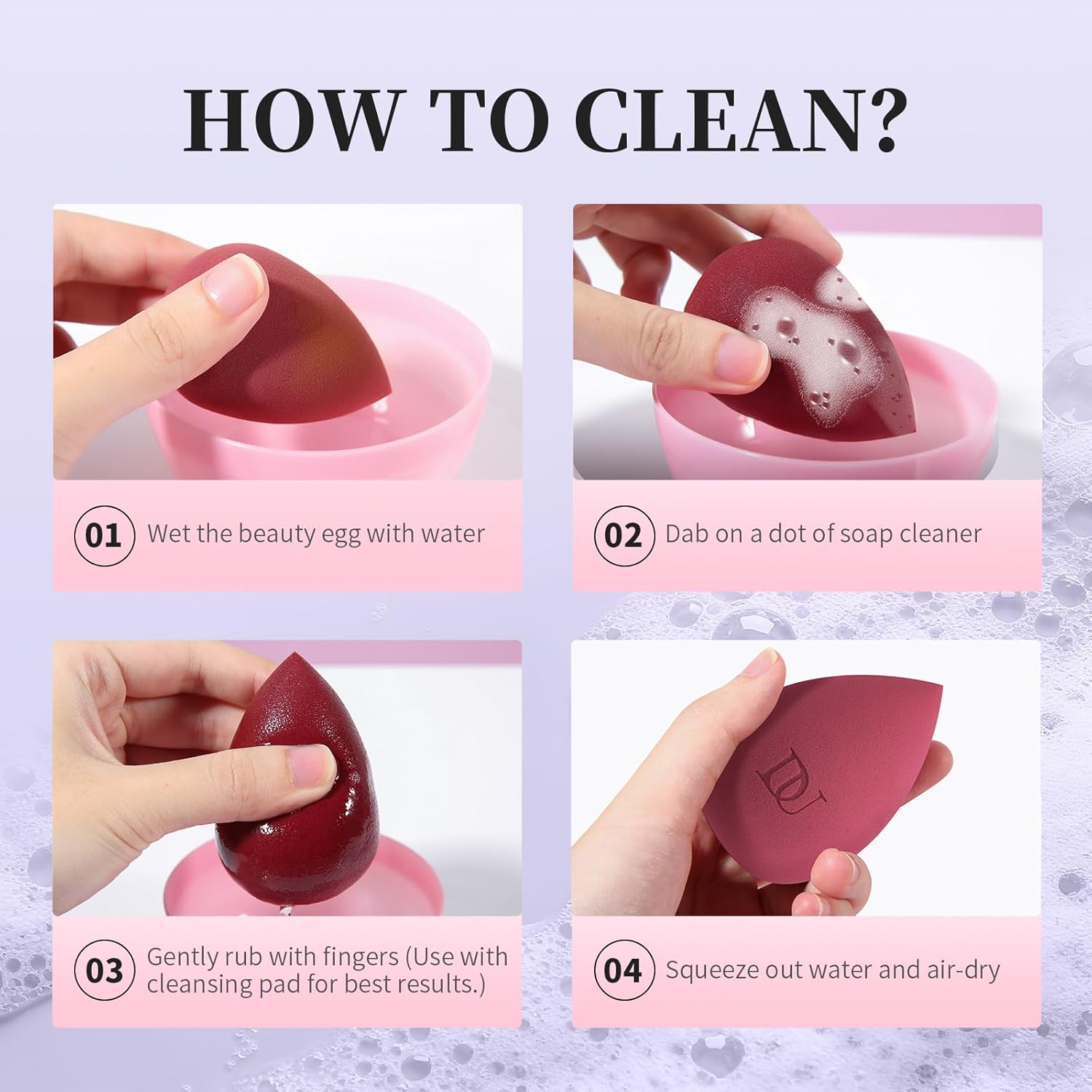 HOW TO CLEAN?

01 Wet the beauty egg with water

02 Dab on a dot of soap cleaner

03 Gently rub with fingers (Use with cleansing pad for best results.)

DU

04 Squeeze out water and air-dry