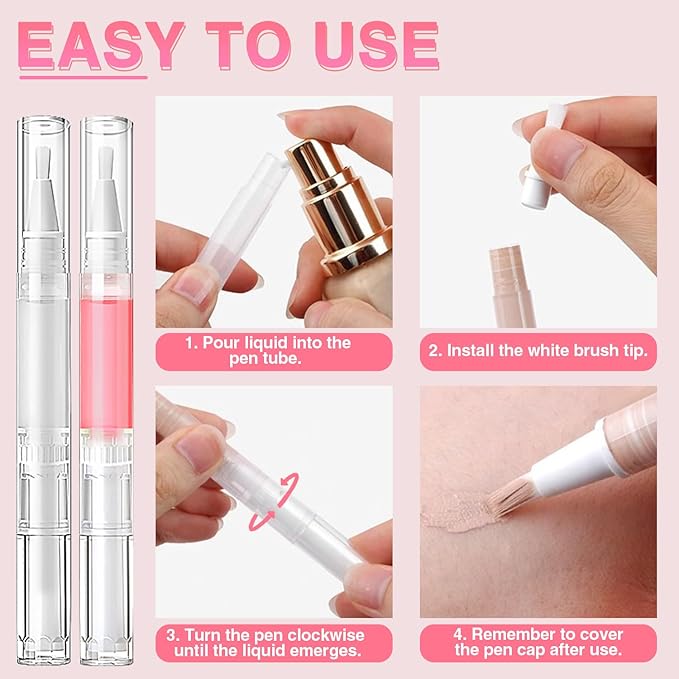 EASY TO USE

1. Pour liquid into the pen tube.

2. Install the white brush tip.

3. Turn the pen clockwise until the liquid emerges.

4. Remember to cover the pen cap after use.