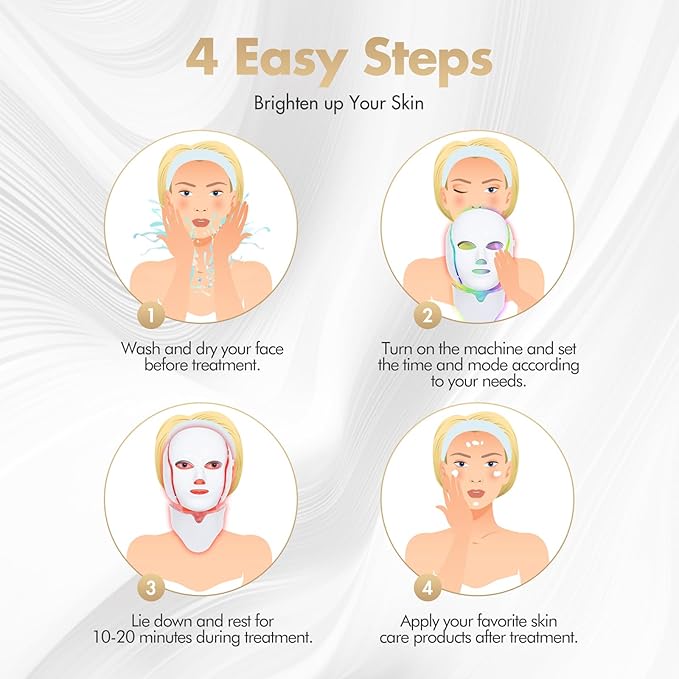 4 Easy Steps

Brighten up Your Skin

1

Wash and dry your face before treatment.

2

Turn on the machine and set the time and mode according to your needs.

3

Lie down and rest for 10-20 minutes during treatment.

4

Apply your favorite skin care products after treatment.