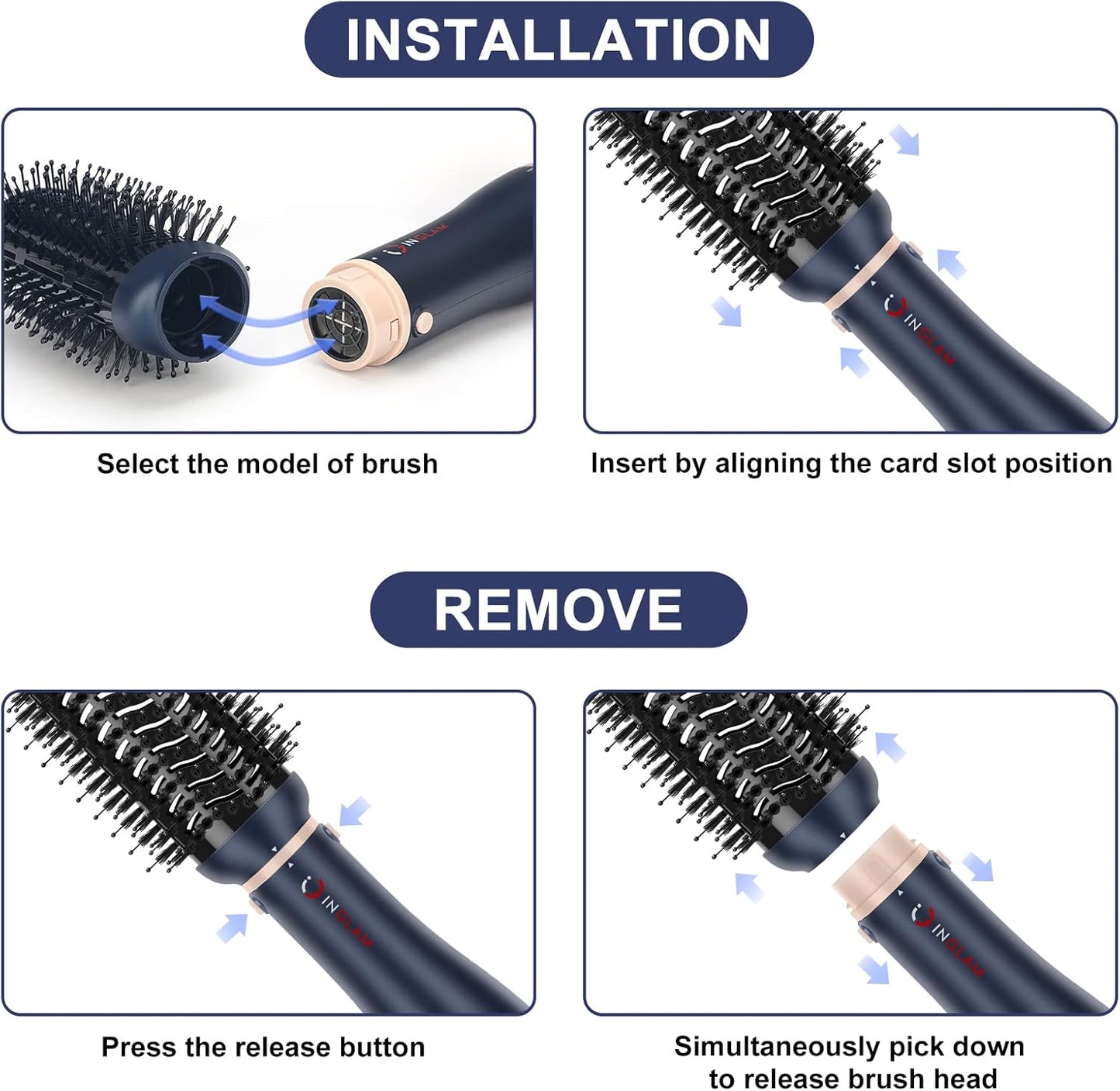 INSTALLATION

INGLAM

Select the model of brush

INGLAM

Insert by aligning the card slot position

REMOVE

INGLAM

Press the release button

INGLAM

Simultaneously pick down to release brush head