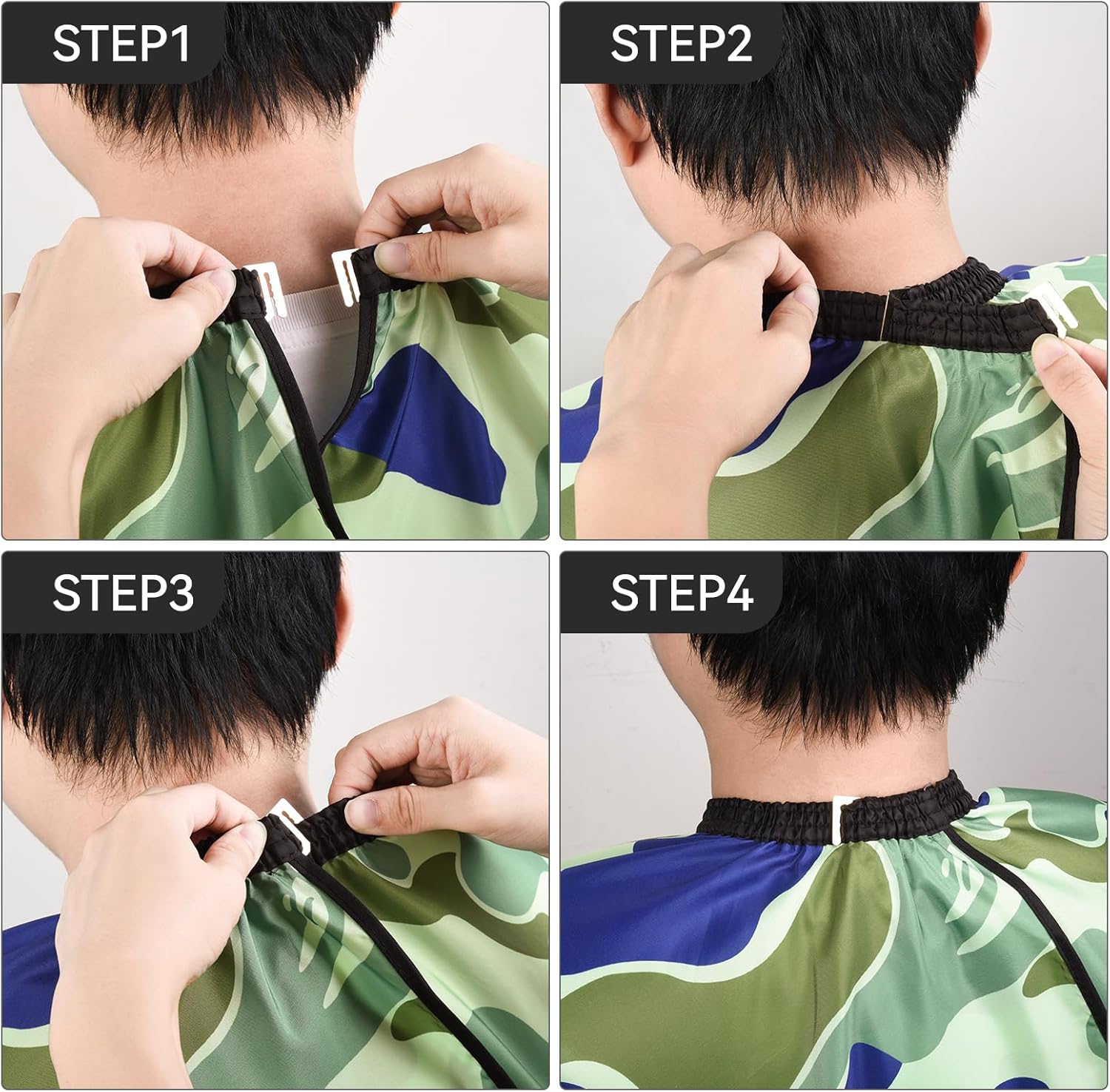 STEP1

STEP2

STEP3

STEP4