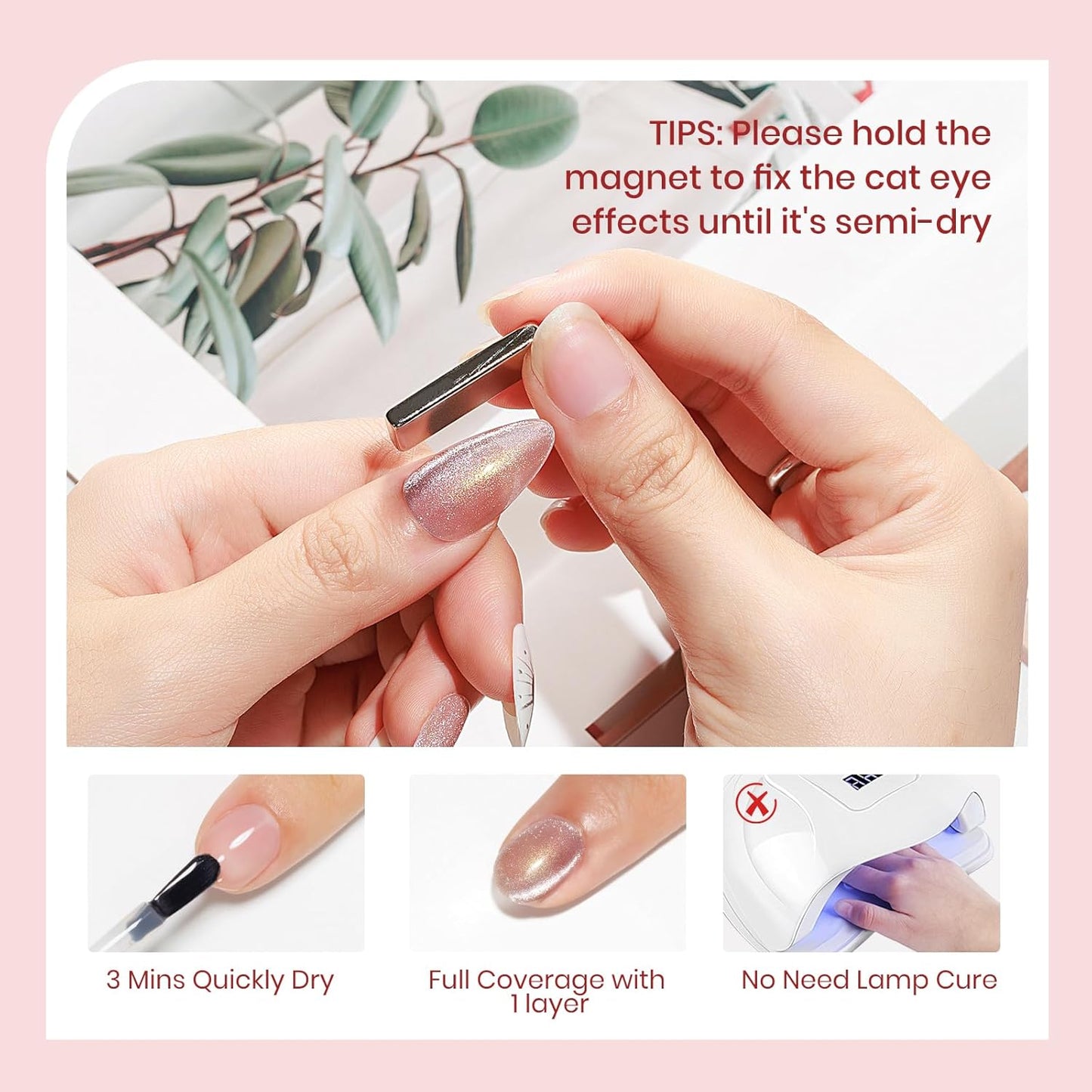 TIPS: Please hold the magnet to fix the cat eye effects until it's semi-dry

3 Mins Quickly Dry

Full Coverage with 1 layer

No Need Lamp Cure