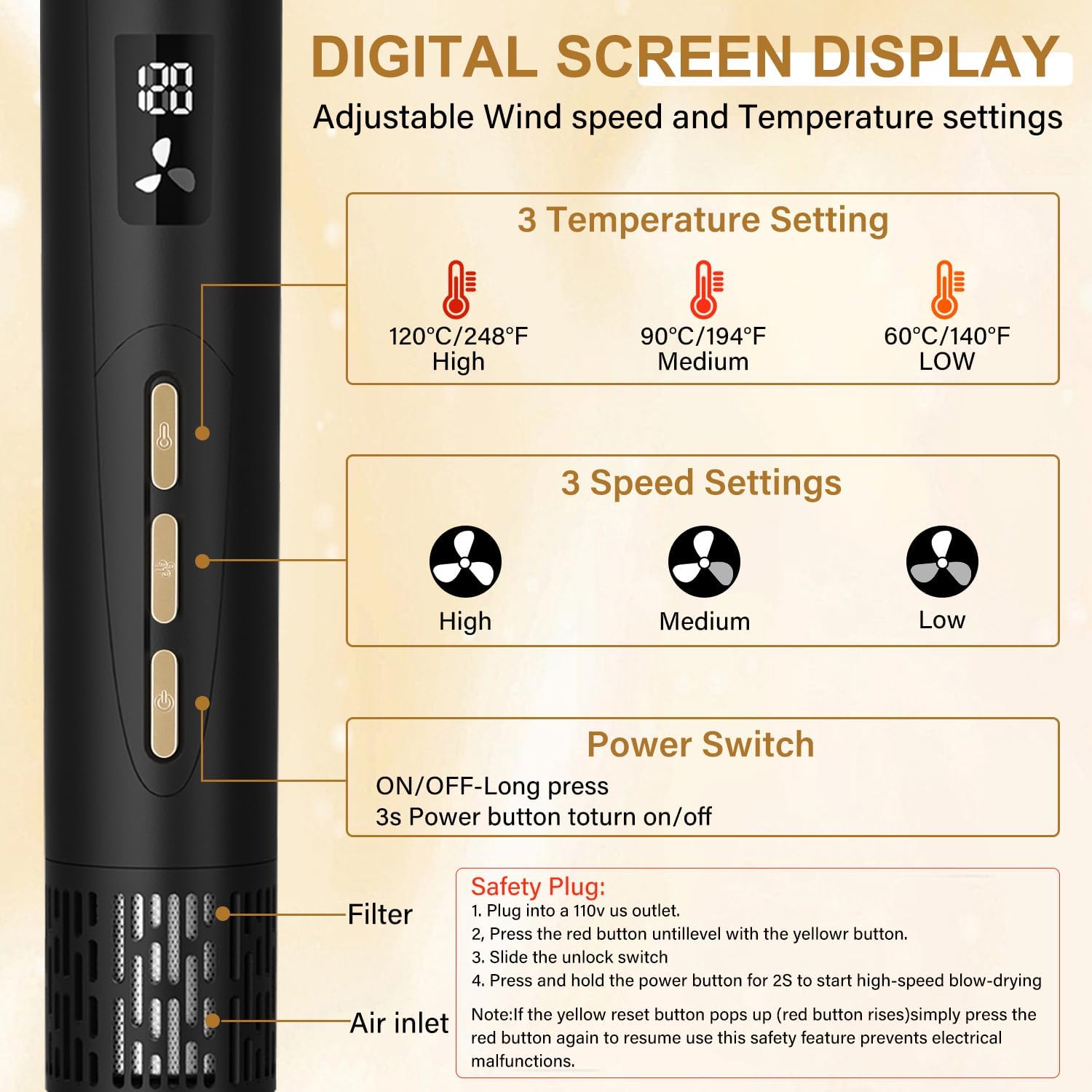 120

DIGITAL SCREEN DISPLAY

Adjustable Wind speed and Temperature settings

3 Temperature Setting

120°C/248°F
High

90°C/194°F
Medium

60°C/140°F
LOW

3 Speed Settings

High

Medium

Low

Power Switch

ON/OFF-Long press
3s Power button toturn on/off

Filter

Air inlet

Safety Plug:
1. Plug into a 110v us outlet.
2, Press the red button untillevel with the yellowr button.
3. Slide the unlock switch
4. Press and hold the power button for 2S to start high-speed blow-drying

Note:If the yellow reset button pops up (red button rises)simply press the red button again to resume use this safety feature prevents electrical malfunctions.