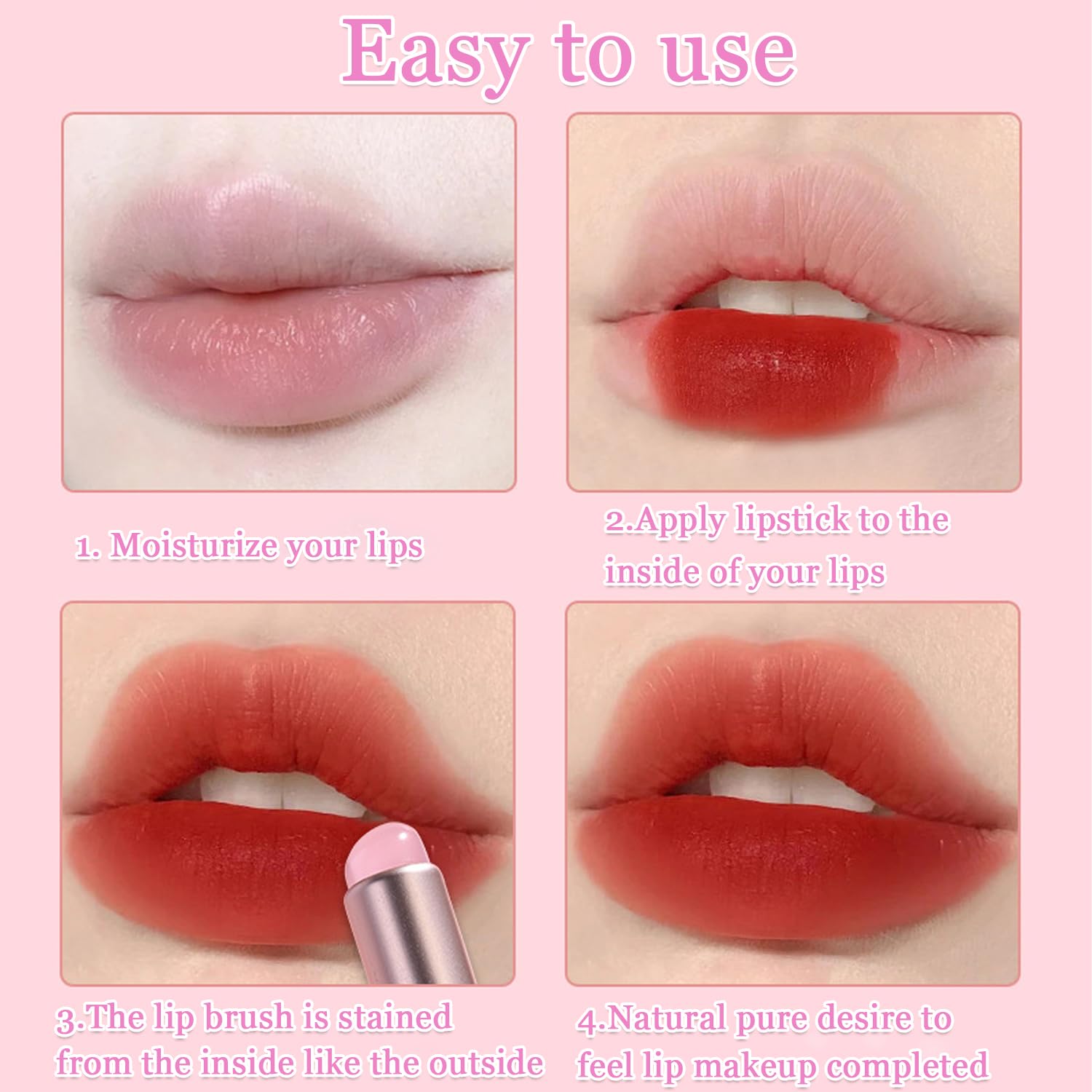 Easy to use

1. Moisturize your lips

2.Apply lipstick to the inside of your lips

3.The lip brush is stained from the inside like the outside

4.Natural pure desire to feel lip makeup completed