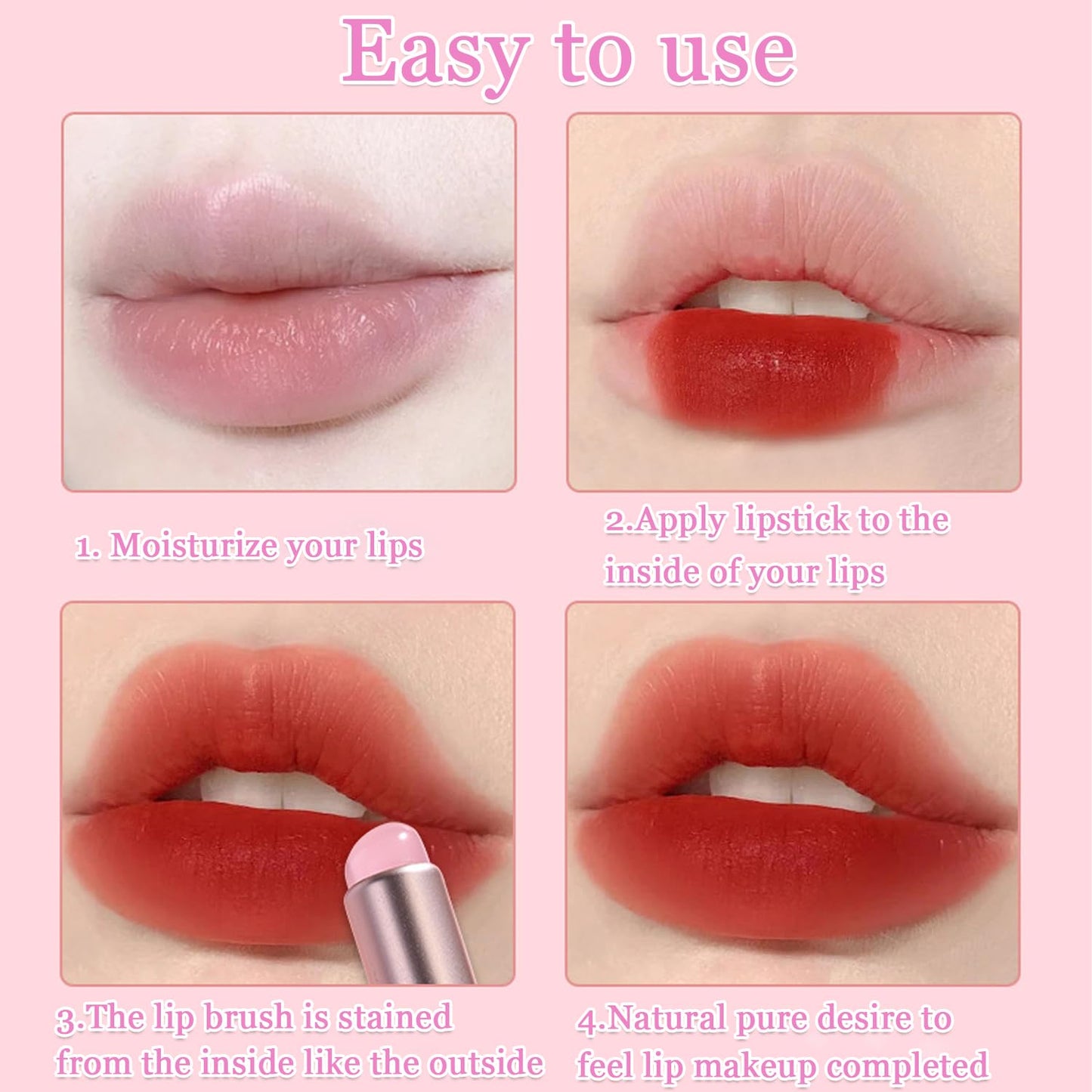 Easy to use

1. Moisturize your lips

2.Apply lipstick to the inside of your lips

3.The lip brush is stained from the inside like the outside

4.Natural pure desire to feel lip makeup completed