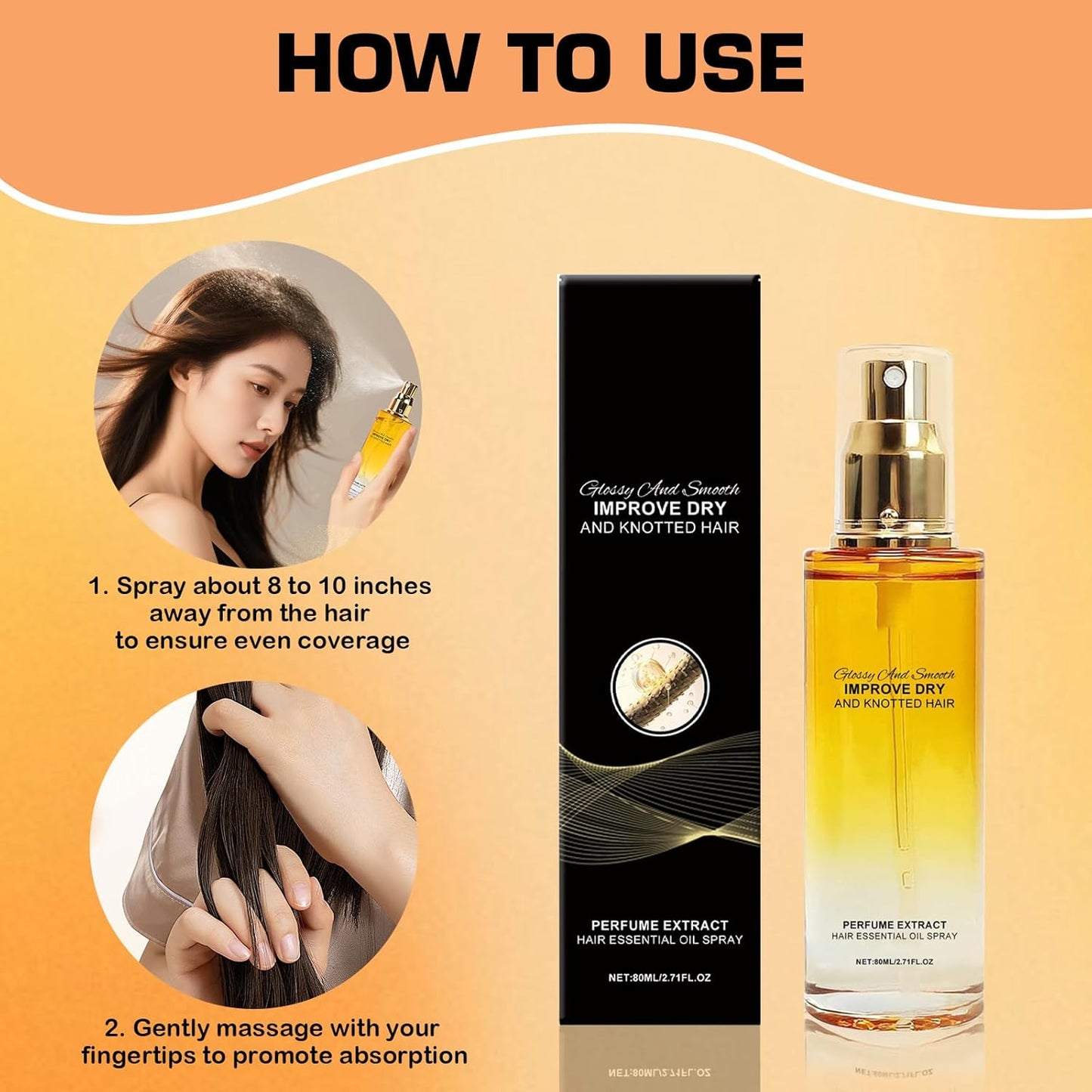 HOW TO USE

1. Spray about 8 to 10 inches away from the hair to ensure even coverage

2. Gently massage with your fingertips to promote absorption

Glossy And Smooth
IMPROVE DRY
AND KNOTTED HAIR

PERFUME EXTRACT
HAIR ESSENTIAL OIL SPRAY

NET:80ML/2.71FL.OZ

Glossy And Smooth
IMPROVE DRY
AND KNOTTED HAIR

PERFUME EXTRACT
HAIR ESSENTIAL OIL SPRAY

NET:80ML/2.71FL.OZ