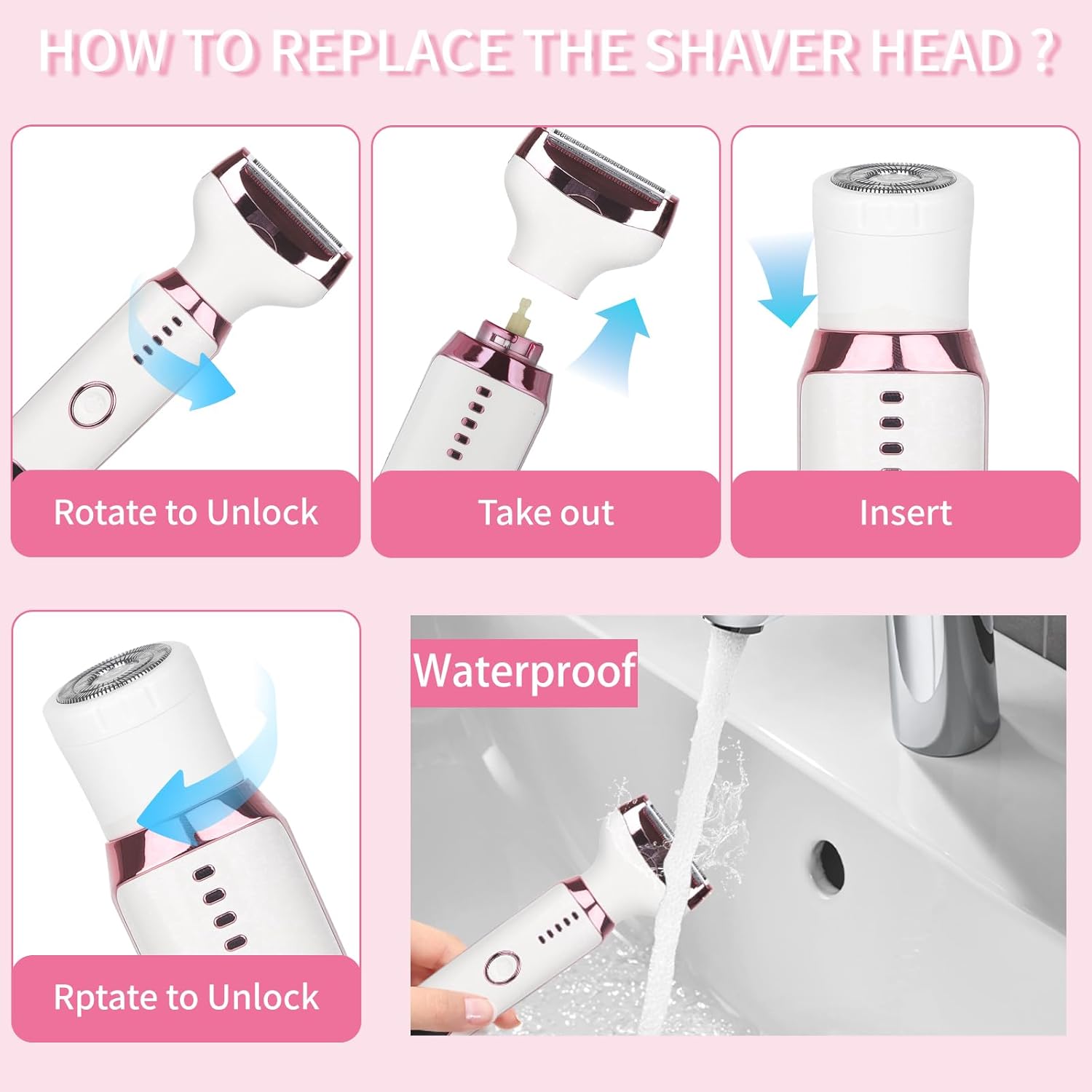 HOW TO REPLACE THE SHAVER HEAD ?

Rotate to Unlock

Take out

Insert

Rptate to Unlock

Waterproof