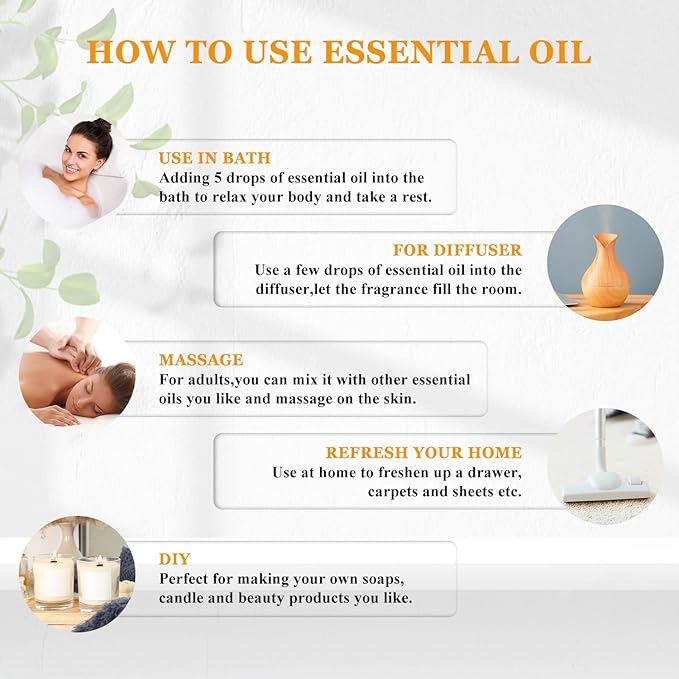 HOW TO USE ESSENTIAL OIL

USE IN BATH
Adding 5 drops of essential oil into the bath to relax your body and take a rest.

FOR DIFFUSER
Use a few drops of essential oil into the diffuser,let the fragrance fill the room.

MASSAGE
For adults,you can mix it with other essential oils you like and massage on the skin.

REFRESH YOUR HOME
Use at home to freshen up a drawer, carpets and sheets etc.

DIY
Perfect for making your own soaps, candle and beauty products you like.