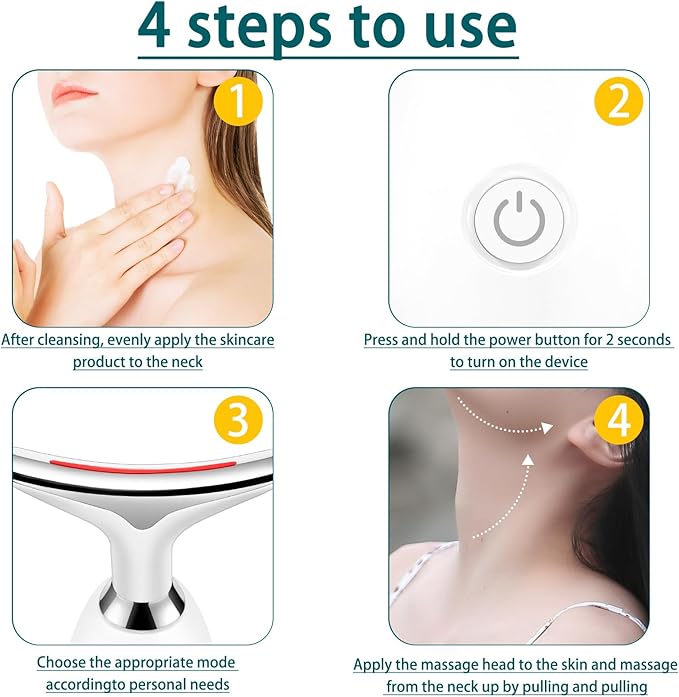 4 steps to use

1

After cleansing, evenly apply the skincare product to the neck

2

Press and hold the power button for 2 seconds to turn on the device

3

Choose the appropriate mode accordingto personal needs

4

Apply the massage head to the skin and massage from the neck up by pulling and pulling