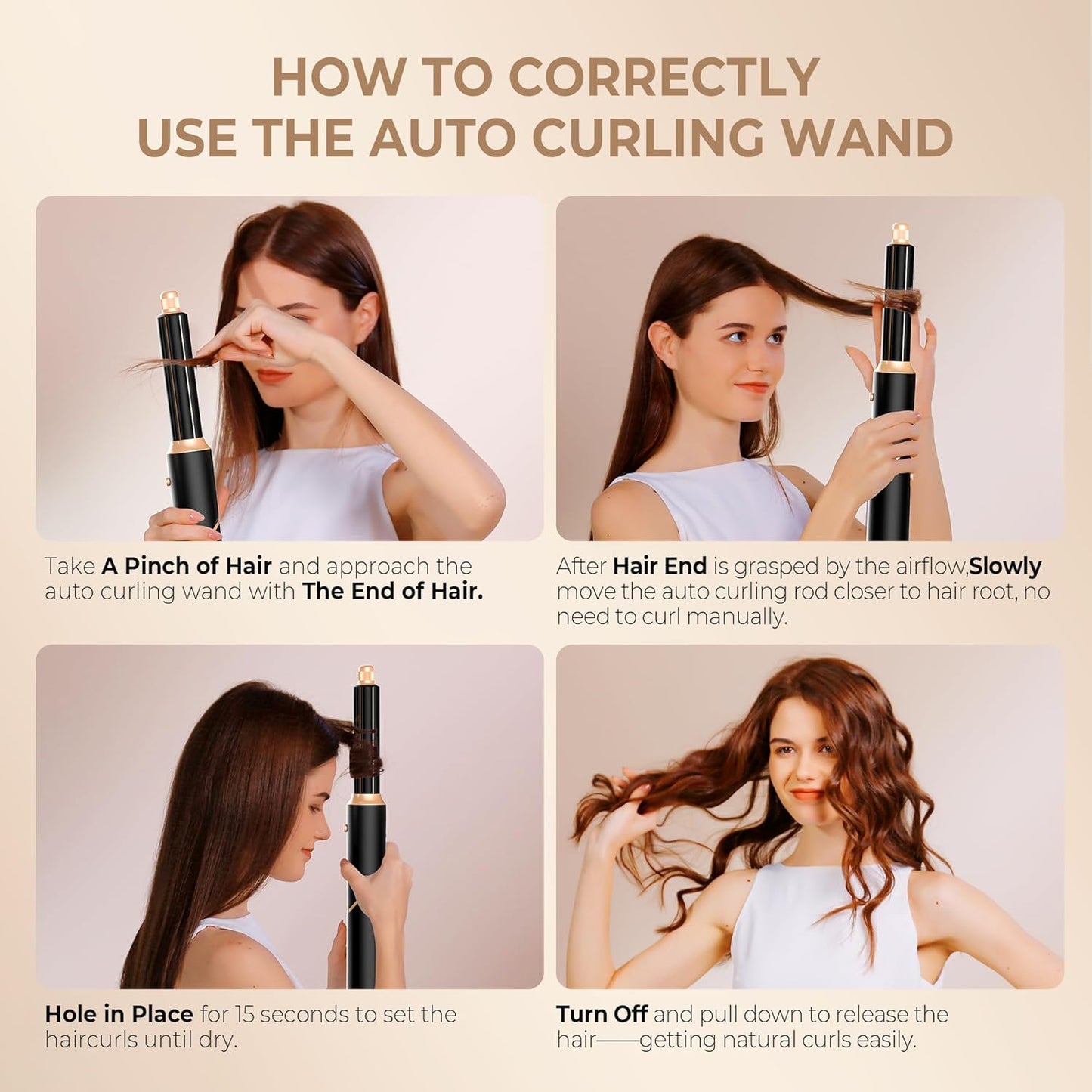 HOW TO CORRECTLY USE THE AUTO CURLING WAND

Take A Pinch of Hair and approach the auto curling wand with The End of Hair.

After Hair End is grasped by the airflow,Slowly move the auto curling rod closer to hair root, no need to curl manually.

Hole in Place for 15 seconds to set the haircurls until dry.

Turn Off and pull down to release the hair——getting natural curls easily.