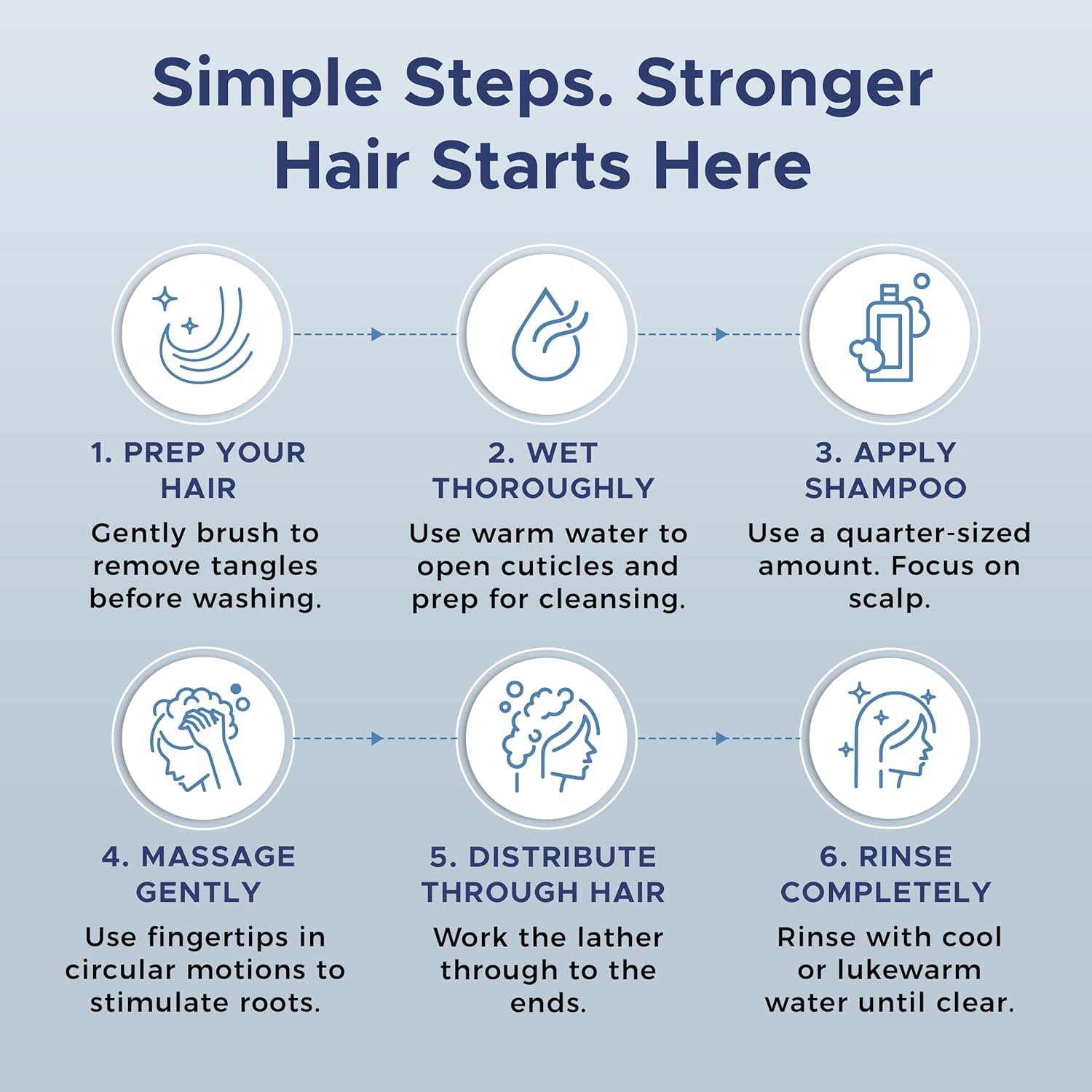 Simple Steps. Stronger Hair Starts Here

1. PREP YOUR HAIR
Gently brush to remove tangles before washing.

2. WET THOROUGHLY
Use warm water to open cuticles and prep for cleansing.

3. APPLY SHAMPOO
Use a quarter-sized amount. Focus on scalp.

4. MASSAGE GENTLY
Use fingertips in circular motions to stimulate roots.

5. DISTRIBUTE THROUGH HAIR
Work the lather through to the ends.

6. RINSE COMPLETELY
Rinse with cool or lukewarm water until clear.